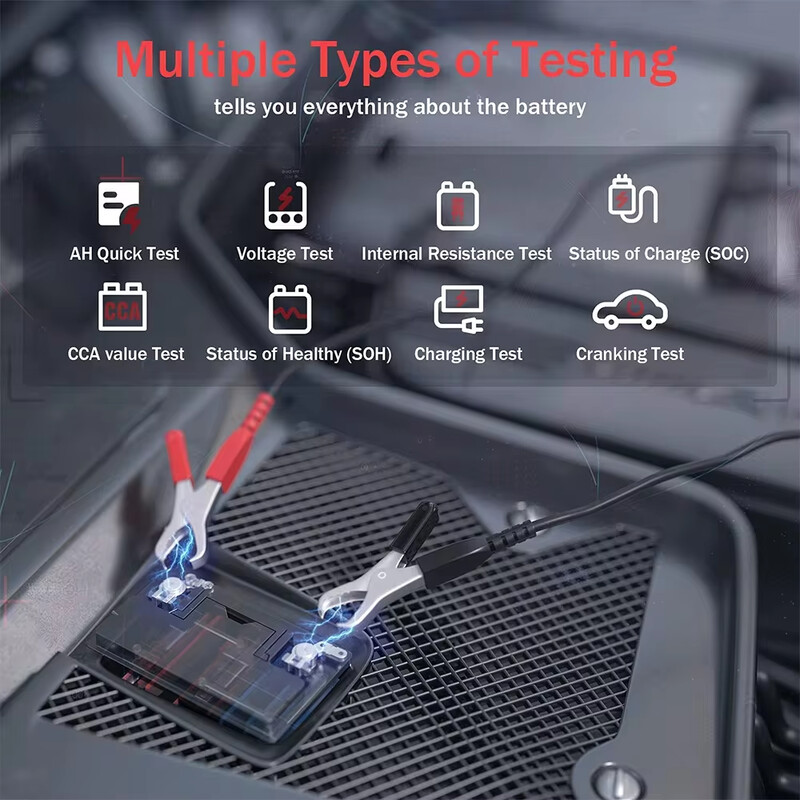 Multiple Types of Testing

tells you everything about the battery

AH Quick Test

Voltage Test

Internal Resistance Test

Status of Charge (SOC)

CCA

CCA value Test

Status of Healthy (SOH)

Charging Test

Cranking Test