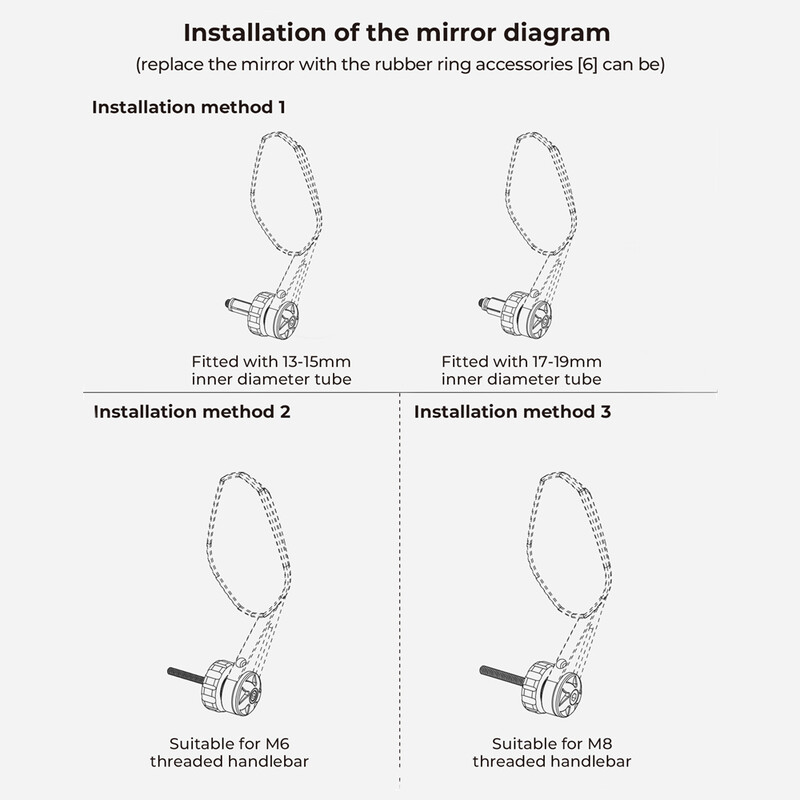 Installation of the mirror diagram
(replace the mirror with the rubber ring accessories [6] can be)

Installation method 1

Fitted with 13-15mm inner diameter tube

Fitted with 17-19mm inner diameter tube

Installation method 2

Suitable for M6 threaded handlebar

Installation method 3

Suitable for M8 threaded handlebar