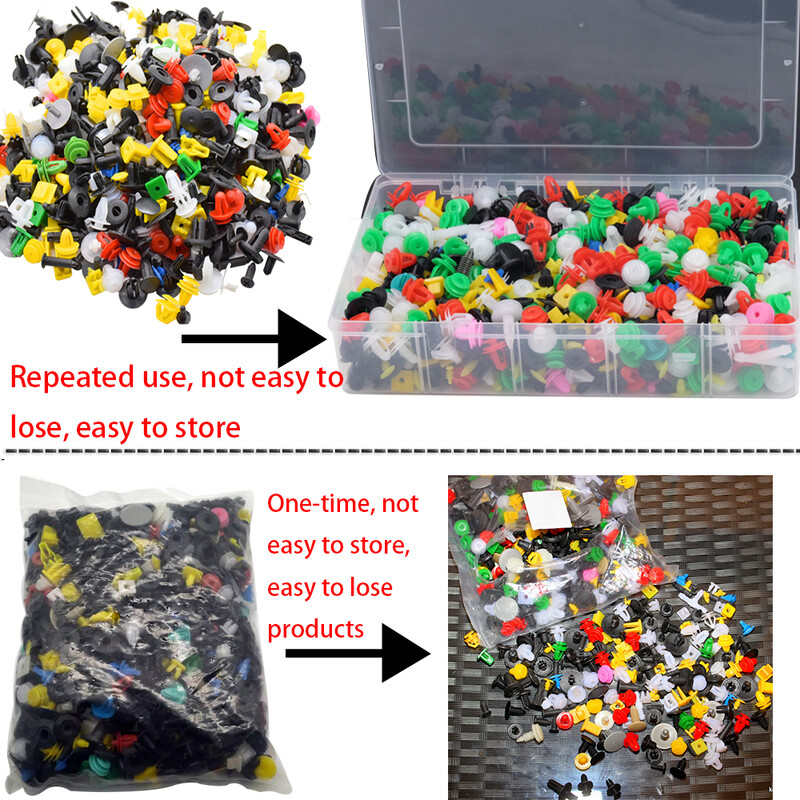 Repeated use, not easy to lose, easy to store

One-time, not easy to store, easy to lose products