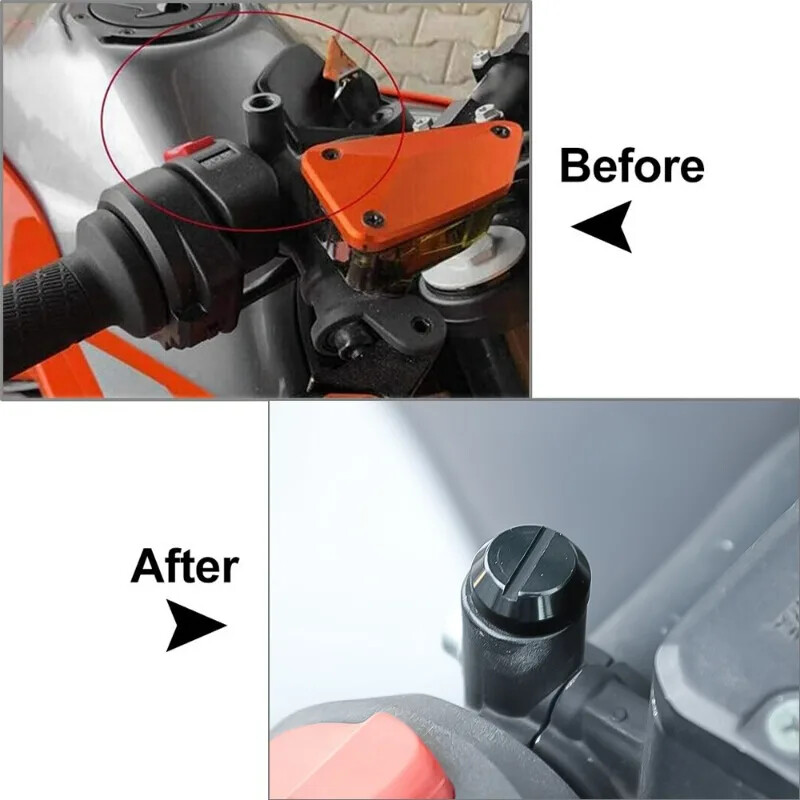 Before

After