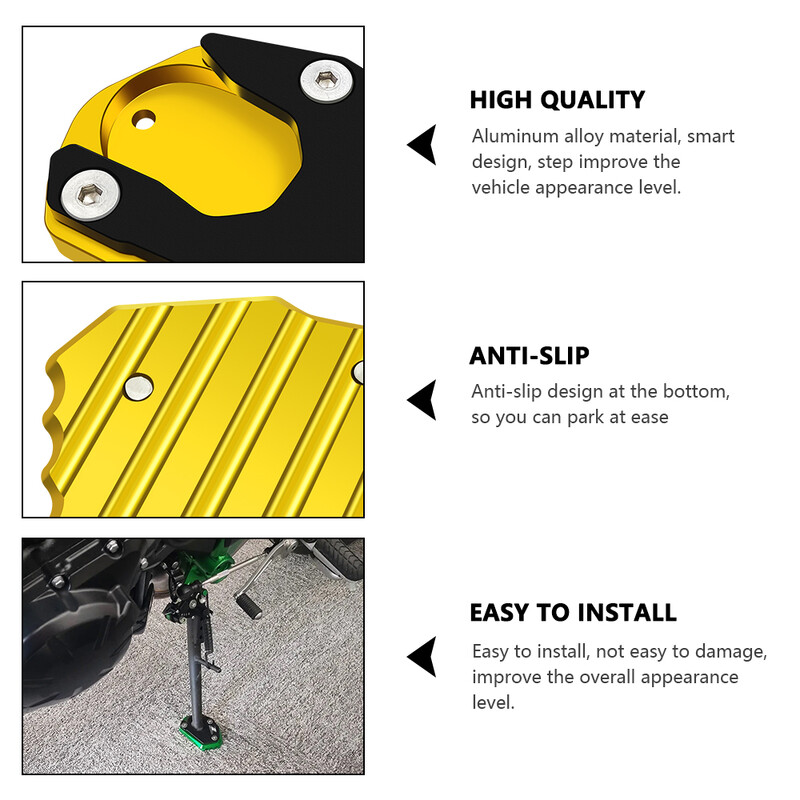 HIGH QUALITY

Aluminum alloy material, smart design, step improve the vehicle appearance level.

ANTI-SLIP

Anti-slip design at the bottom, so you can park at ease

EASY TO INSTALL

Easy to install, not easy to damage, improve the overall appearance level.