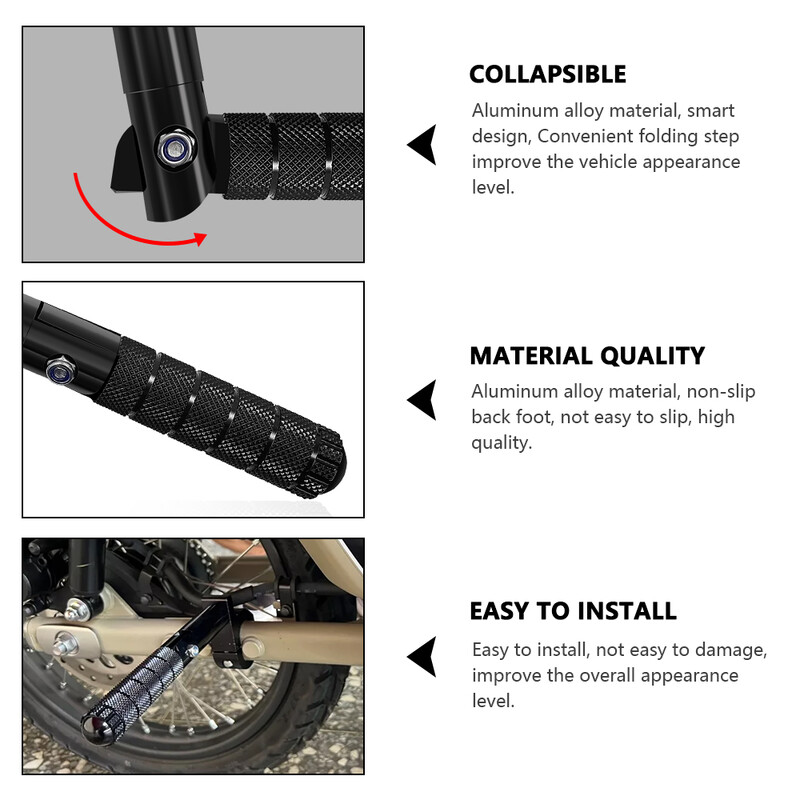 COLLAPSIBLE

Aluminum alloy material, smart design, Convenient folding step improve the vehicle appearance level.

MATERIAL QUALITY

Aluminum alloy material, non-slip back foot, not easy to slip, high quality.

EASY TO INSTALL

Easy to install, not easy to damage, improve the overall appearance level.