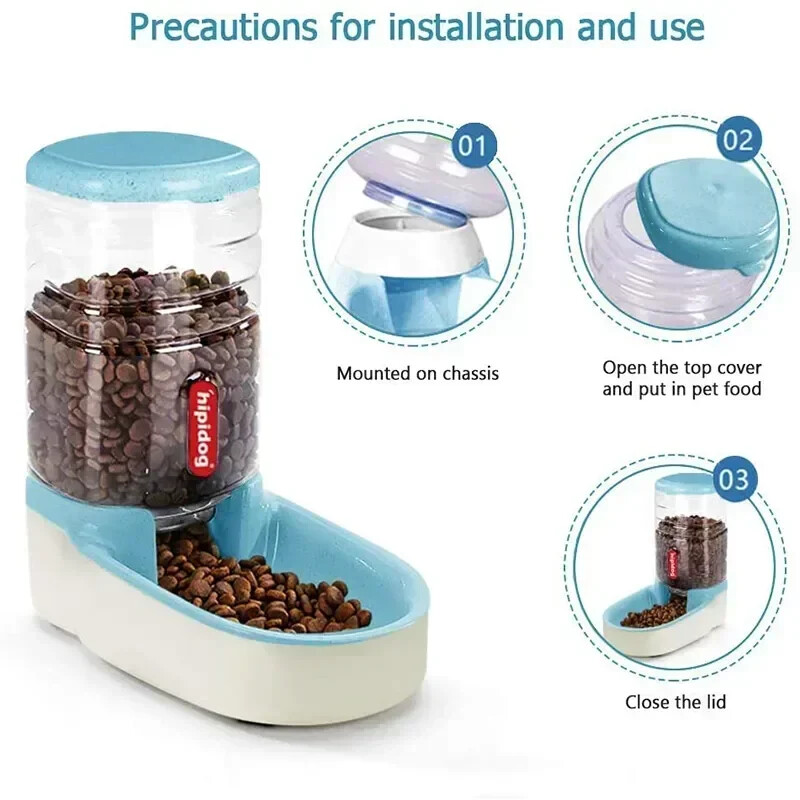 Precautions for installation and use

hipidog

01

Mounted on chassis

02

Open the top cover and put in pet food

03

Close the lid