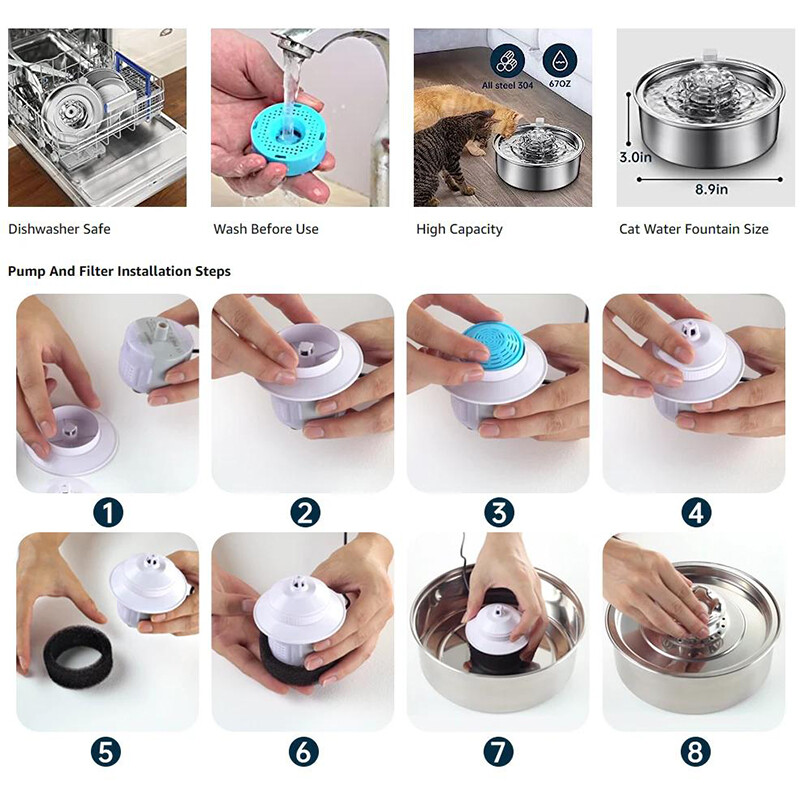 All steel 304
67OZ
3.0in
8.9in

Dishwasher Safe

Wash Before Use

High Capacity

Cat Water Fountain Size

Pump And Filter Installation Steps

1

2

3

4

5

6

7

8