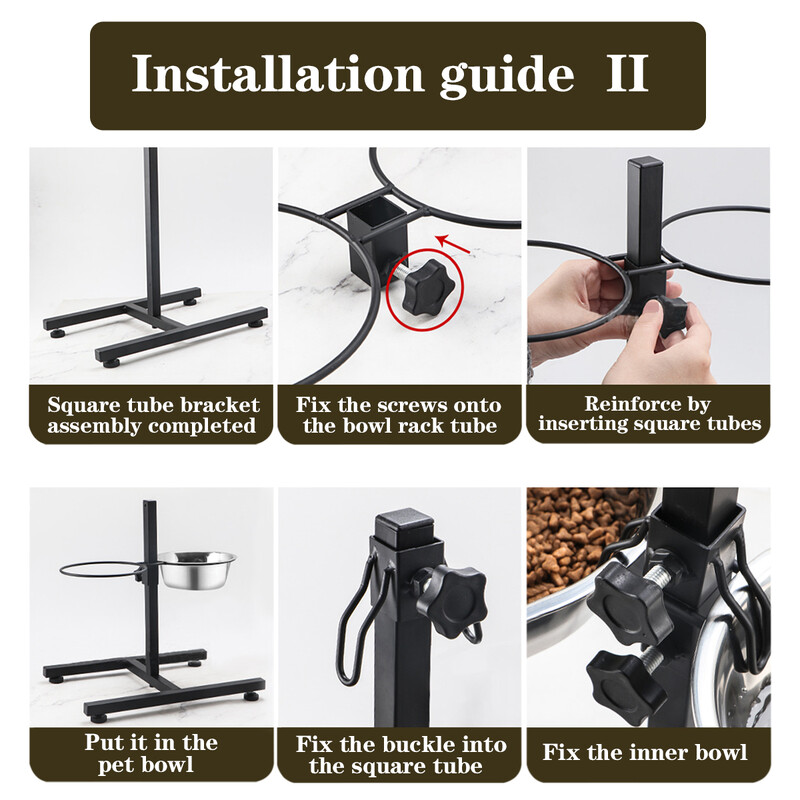 Installation guide II

Square tube bracket assembly completed

Fix the screws onto the bowl rack tube

Reinforce by inserting square tubes

Put it in the pet bowl

Fix the buckle into the square tube

Fix the inner bowl