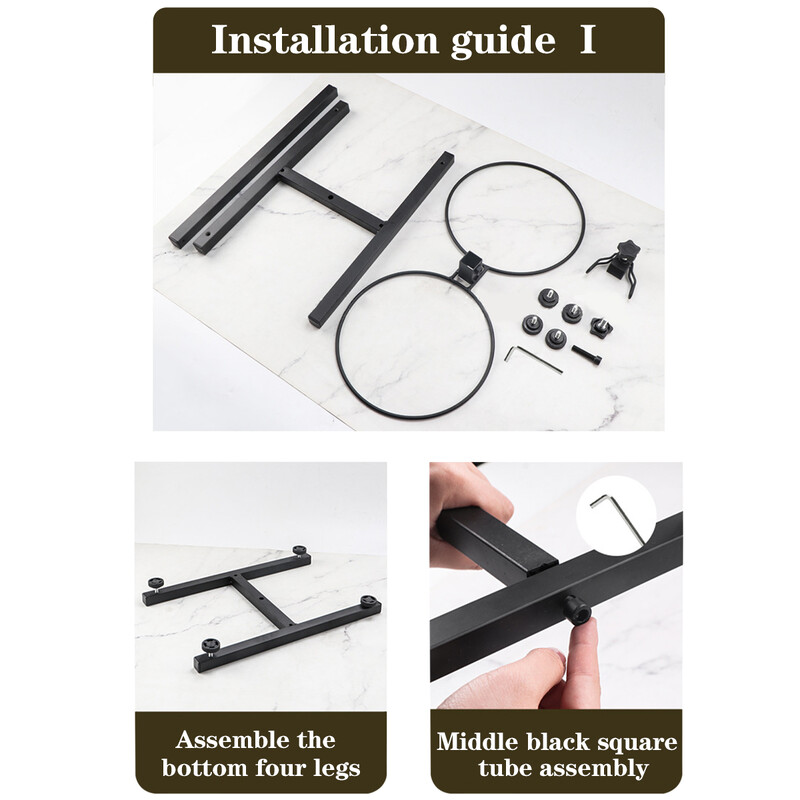 Installation guide Ⅰ

Assemble the bottom four legs

Middle black square tube assembly