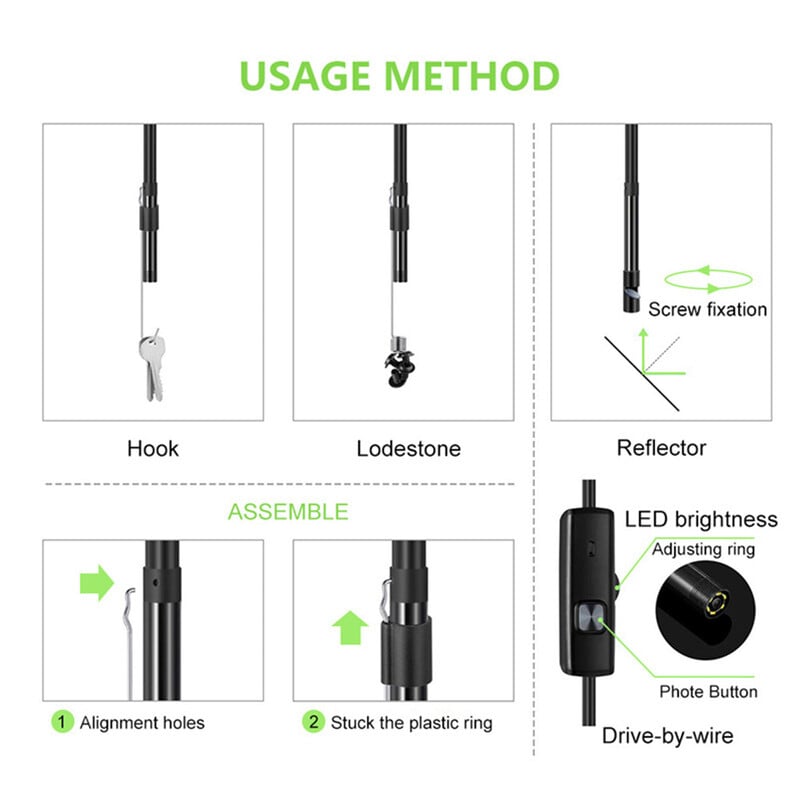 USAGE METHOD

Hook

Lodestone

Screw fixation

Reflector

ASSEMBLE

1 Alignment holes

2 Stuck the plastic ring

LED brightness

Adjusting ring

Phote Button

Drive-by-wire