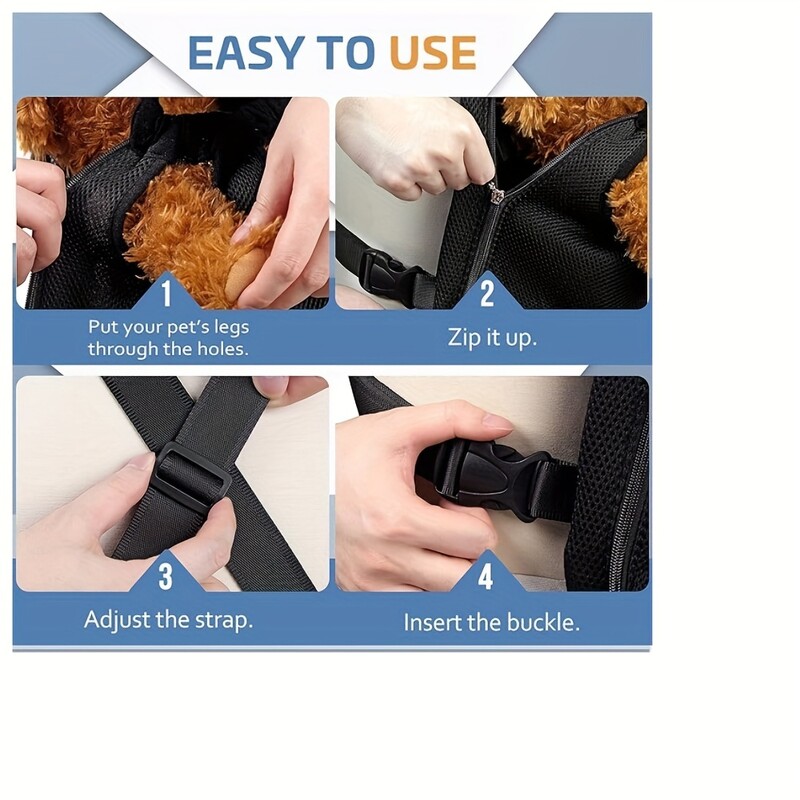 EASY TO USE

1
Put your pet's legs through the holes.

2
Zip it up.

3
Adjust the strap.

4
Insert the buckle.