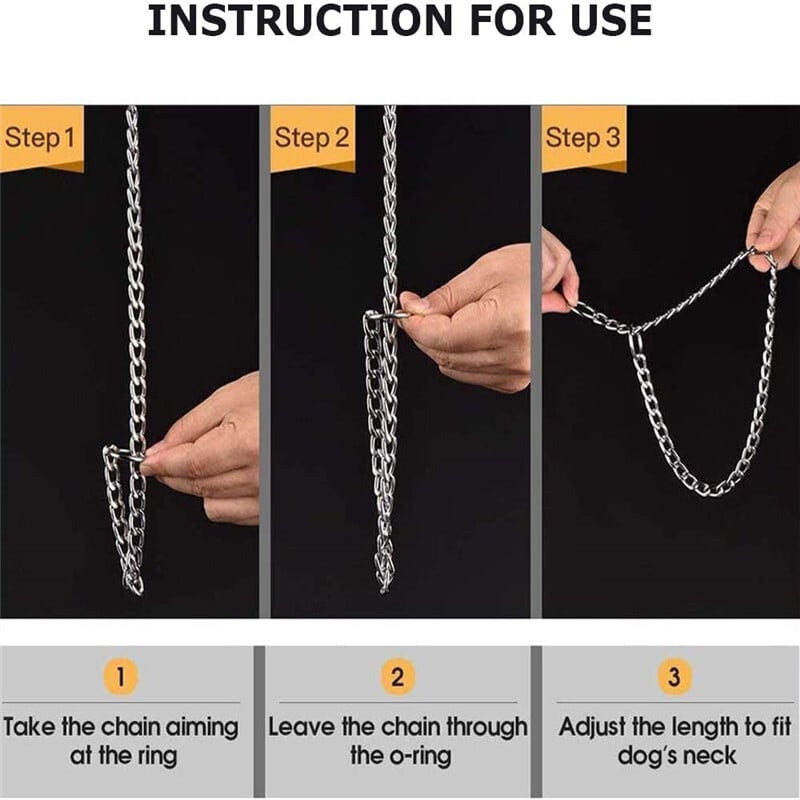 INSTRUCTION FOR USE

Step 1

Step 2

Step 3

1
Take the chain aiming at the ring

2
Leave the chain through the o-ring

3
Adjust the length to fit dog's neck