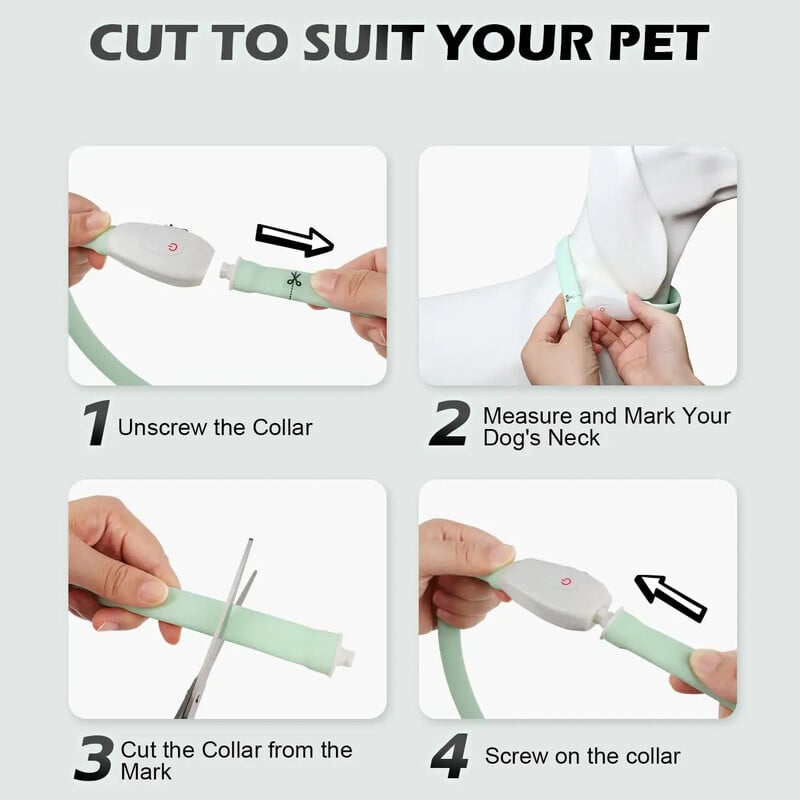 CUT TO SUIT YOUR PET

1 Unscrew the Collar

2 Measure and Mark Your Dog's Neck

3 Cut the Collar from the Mark

4 Screw on the collar