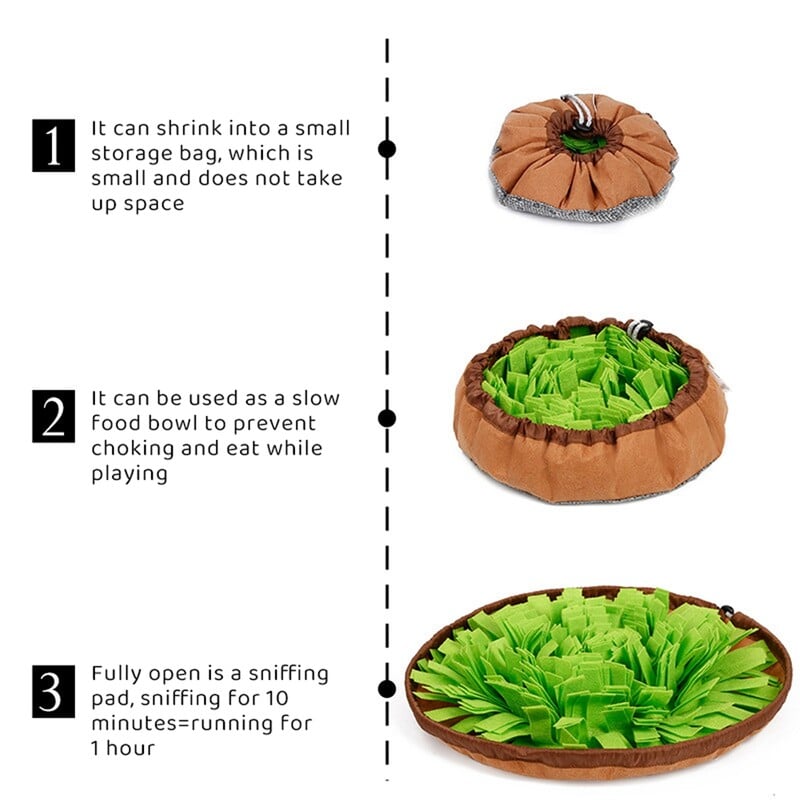 1 It can shrink into a small storage bag, which is small and does not take up space

2 It can be used as a slow food bowl to prevent choking and eat while playing

3 Fully open is a sniffing pad, sniffing for 10 minutes=running for 1 hour