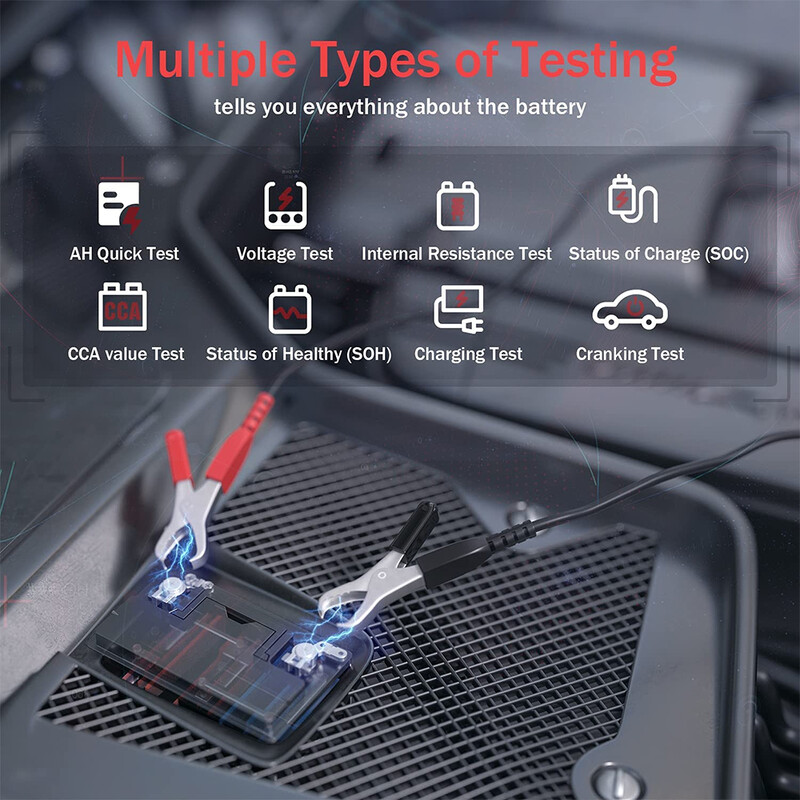 Multiple Types of Testing
tells you everything about the battery

AH Quick Test
Voltage Test
Internal Resistance Test
Status of Charge (SOC)

CCA

CCA value Test
Status of Healthy (SOH)
Charging Test
Cranking Test