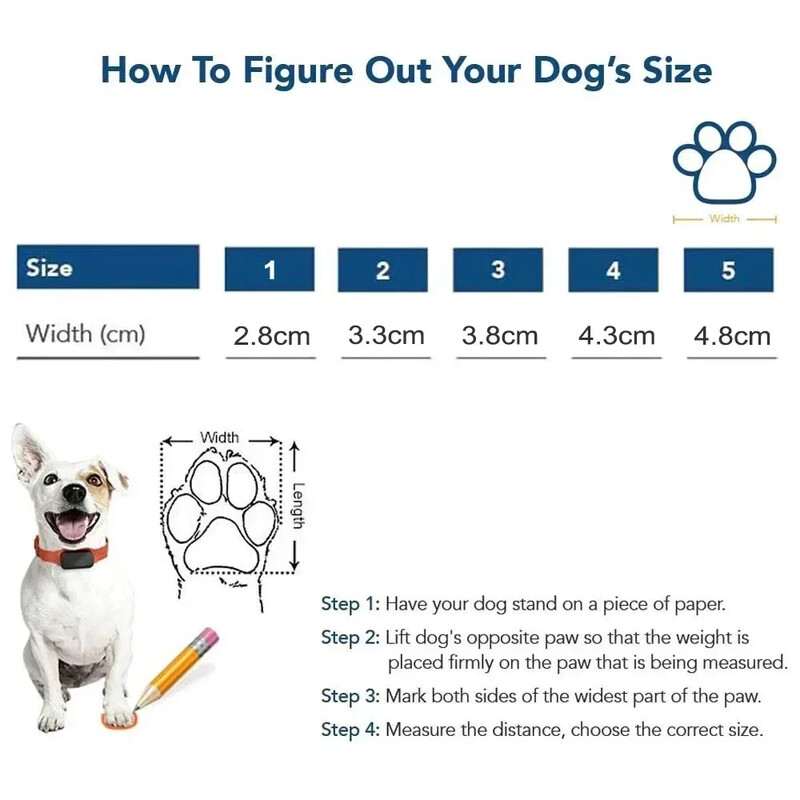 How To Figure Out Your Dog's Size

Width

| Size | 1 | 2 | 3 | 4 | 5 |
|---|---|---|---|---|---|
| Width (cm) | 2.8cm | 3.3cm | 3.8cm | 4.3cm | 4.8cm |

Width

Length

Step 1: Have your dog stand on a piece of paper.

Step 2: Lift dog's opposite paw so that the weight is placed firmly on the paw that is being measured.

Step 3: Mark both sides of the widest part of the paw.

Step 4: Measure the distance, choose the correct size.