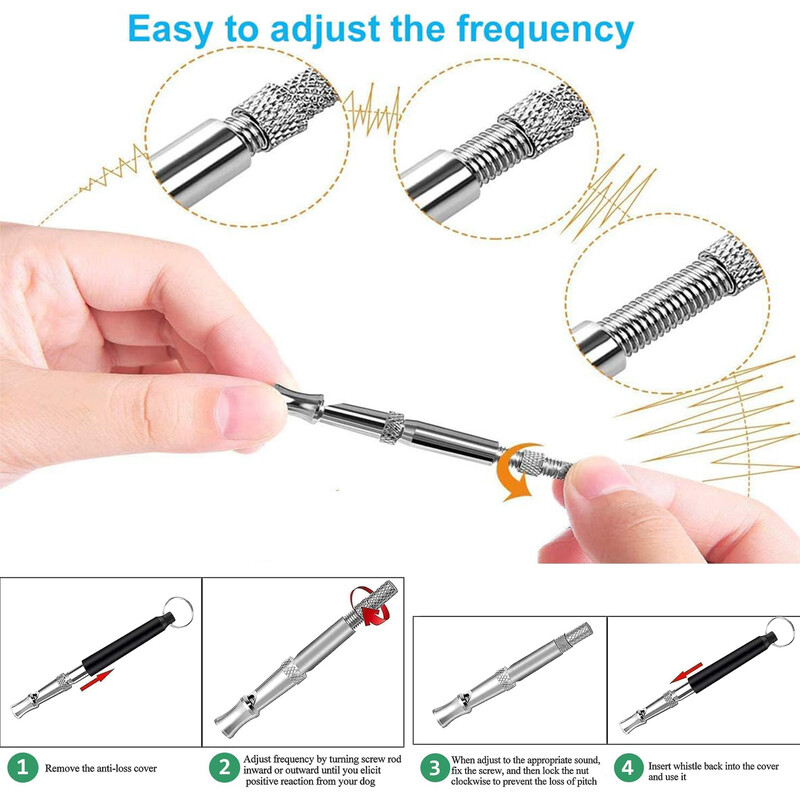 Easy to adjust the frequency

1 Remove the anti-loss cover

2 Adjust frequency by turning screw rod inward or outward until you elicit positive reaction from your dog

3 When adjust to the appropriate sound, fix the screw, and then lock the nut clockwise to prevent the loss of pitch

4 Insert whistle back into the cover and use it