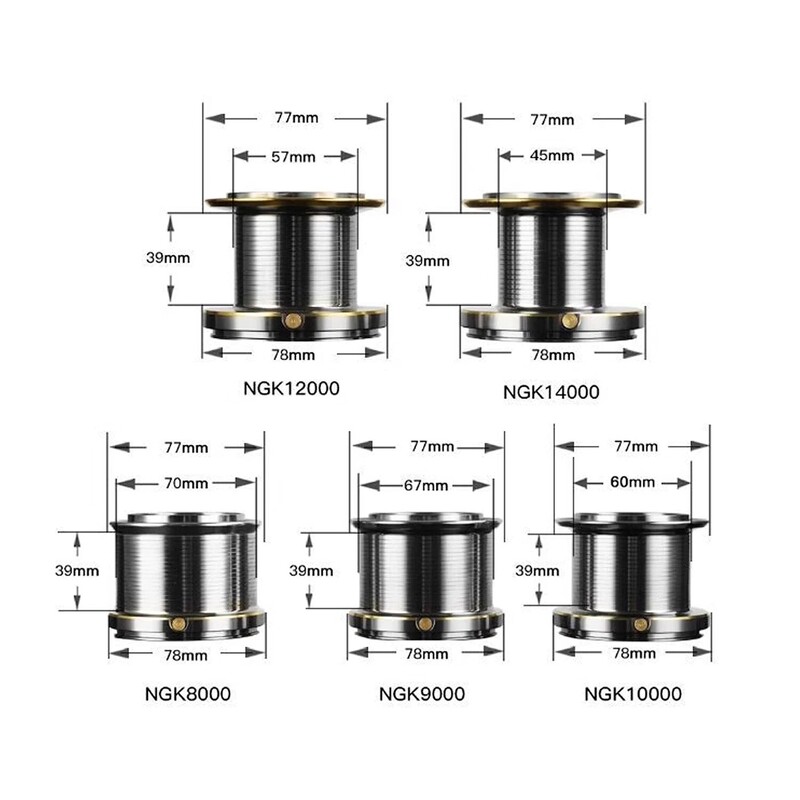 77mm
57mm
39mm
78mm
NGK12000

77mm
45mm
39mm
78mm
NGK14000

77mm
70mm
39mm
78mm
NGK8000

77mm
67mm
39mm
78mm
NGK9000

77mm
60mm
39mm
78mm
NGK10000