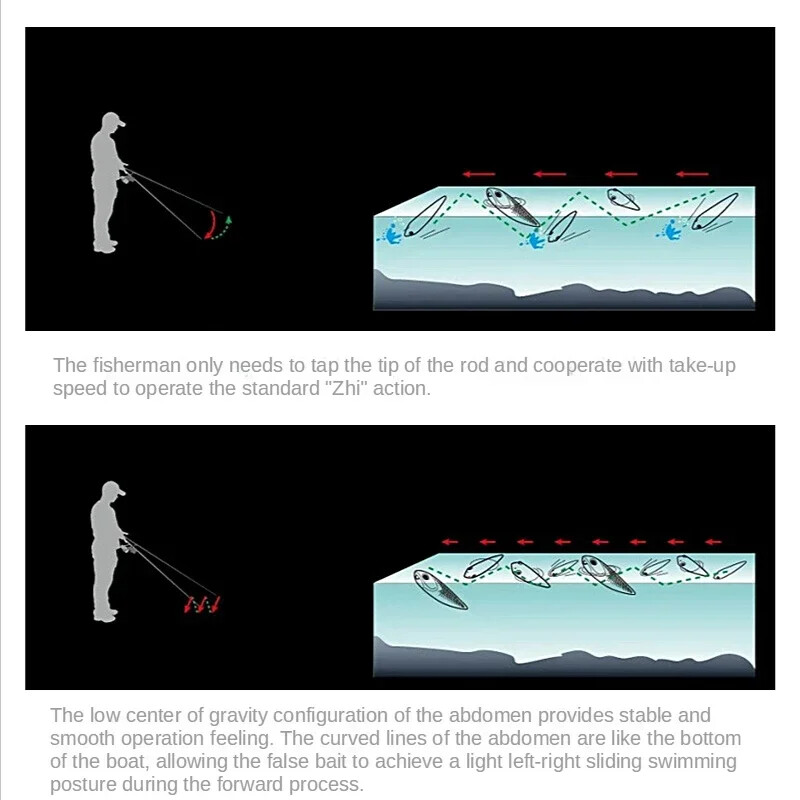 The fisherman only needs to tap the tip of the rod and cooperate with take-up speed to operate the standard "Zhi" action.

The low center of gravity configuration of the abdomen provides stable and smooth operation feeling. The curved lines of the abdomen are like the bottom of the boat, allowing the false bait to achieve a light left-right sliding swimming posture during the forward process.