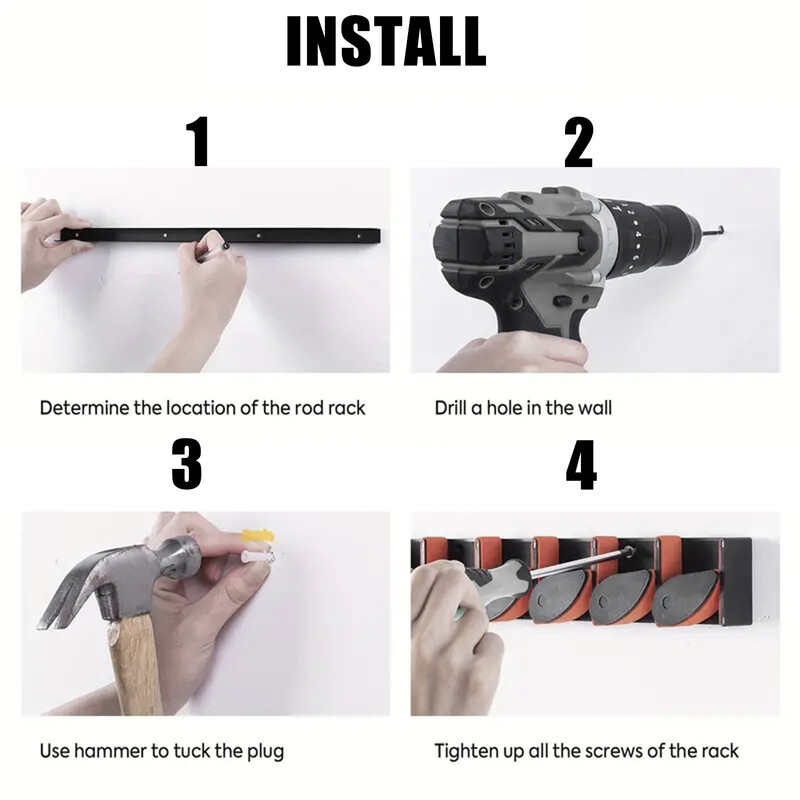 INSTALL

1

Determine the location of the rod rack

2

Drill a hole in the wall

3

Use hammer to tuck the plug

4

Tighten up all the screws of the rack