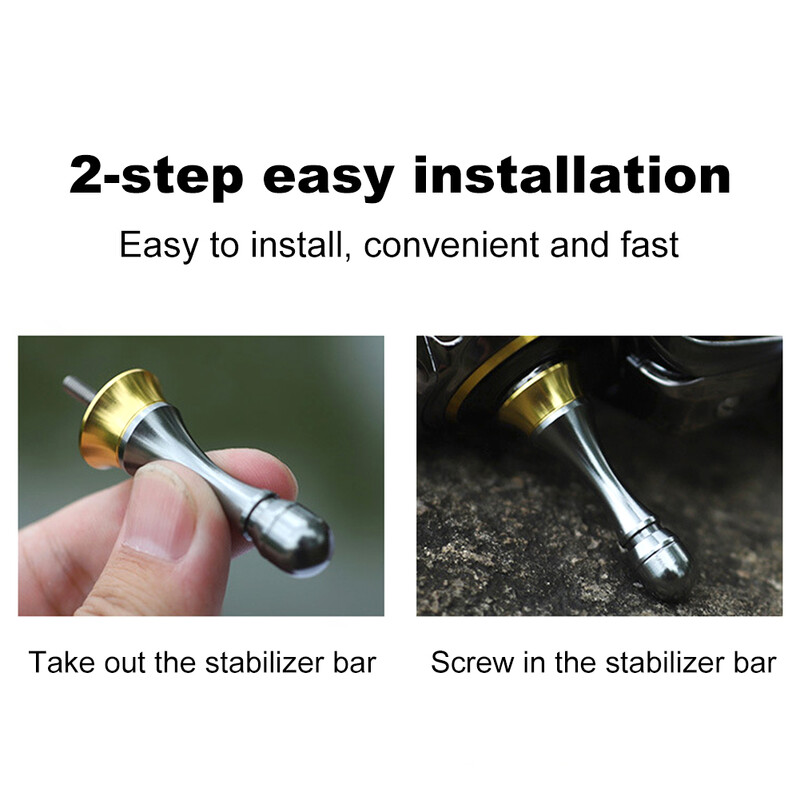 2-step easy installation

Easy to install, convenient and fast

Take out the stabilizer bar

Screw in the stabilizer bar