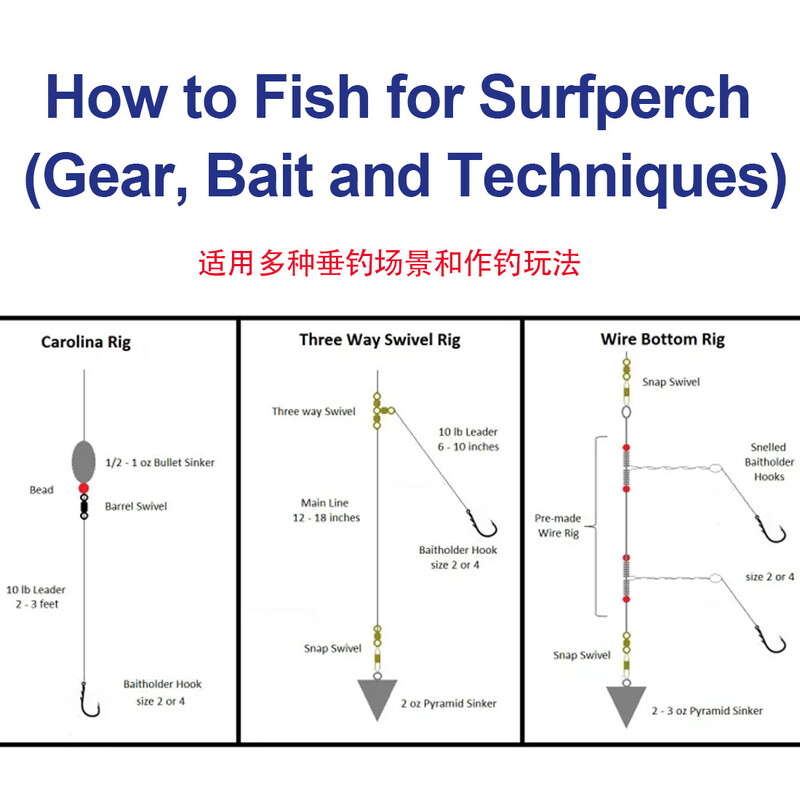 How to Fish for Surfperch (Gear, Bait and Techniques)

适用多种垂钓场景和作钓玩法

Carolina Rig

1/2 - 1 oz Bullet Sinker

Bead

Barrel Swivel

10 lb Leader
2 - 3 feet

Baitholder Hook
size 2 or 4

Three Way Swivel Rig

Three way Swivel

10 lb Leader
6 - 10 inches

Main Line
12 - 18 inches

Baitholder Hook
size 2 or 4

Snap Swivel

2 oz Pyramid Sinker

Wire Bottom Rig

Snap Swivel

Snelled
Baitholder
Hooks

Pre-made
Wire Rig

size 2 or 4

Snap Swivel

2 - 3 oz Pyramid Sinker