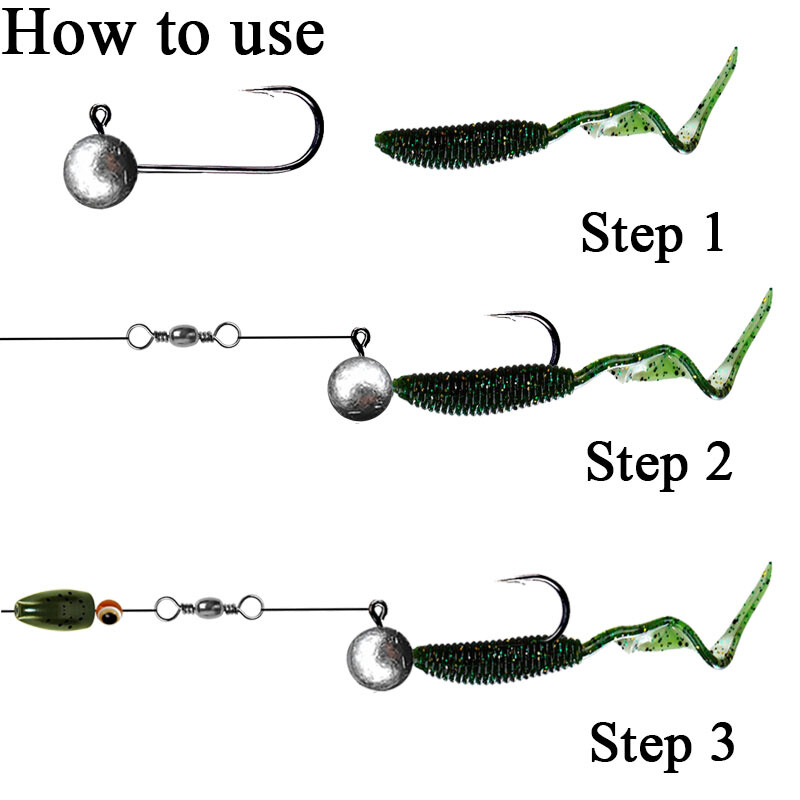 How to use

Step 1

Step 2

Step 3