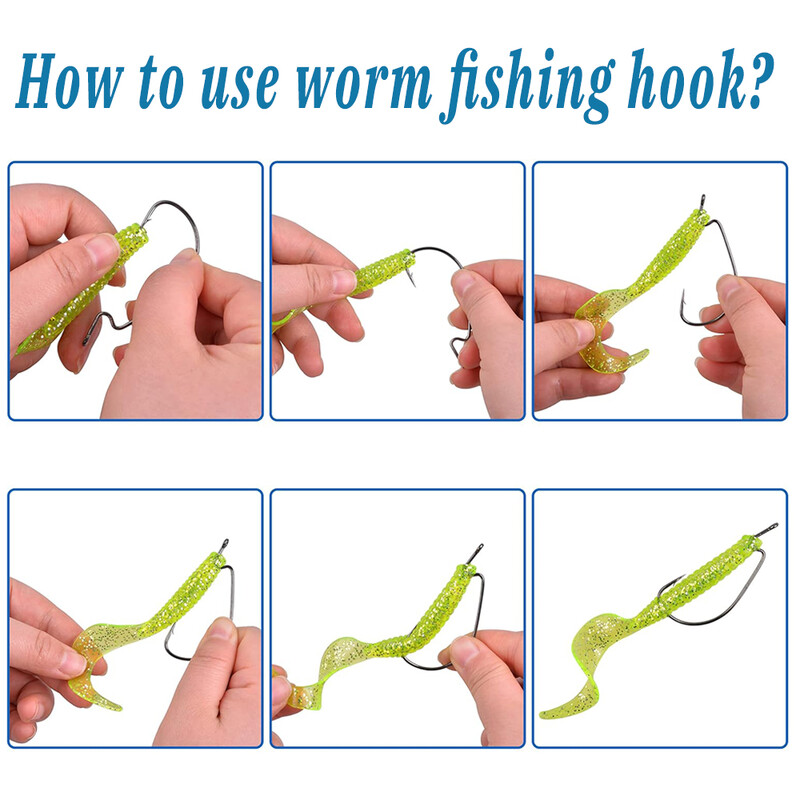 How to use worm fishing hook?