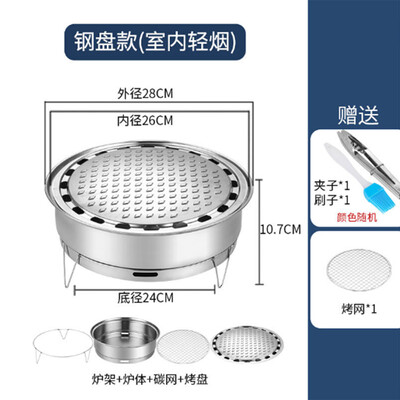 钢盘款(室内轻烟)

外径28CM

内径26CM

10.7CM

底径24CM

炉架+炉体+碳网+烤盘

赠送

夹子*1
刷子*1
颜色随机

烤网*1