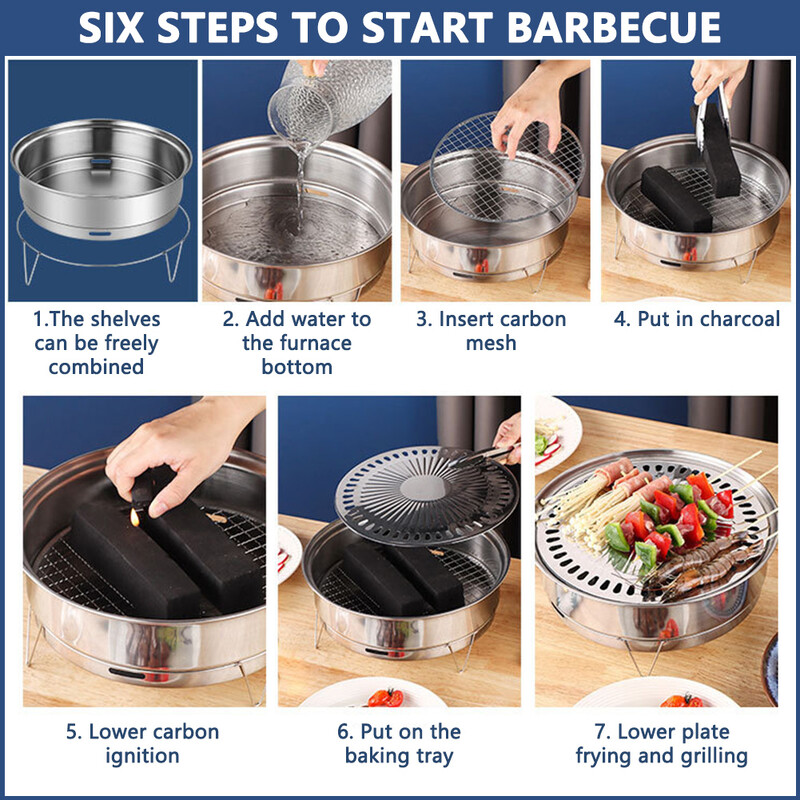 SIX STEPS TO START BARBECUE

1.The shelves can be freely combined

2. Add water to the furnace bottom

3. Insert carbon mesh

4. Put in charcoal

5. Lower carbon ignition

6. Put on the baking tray

7. Lower plate frying and grilling