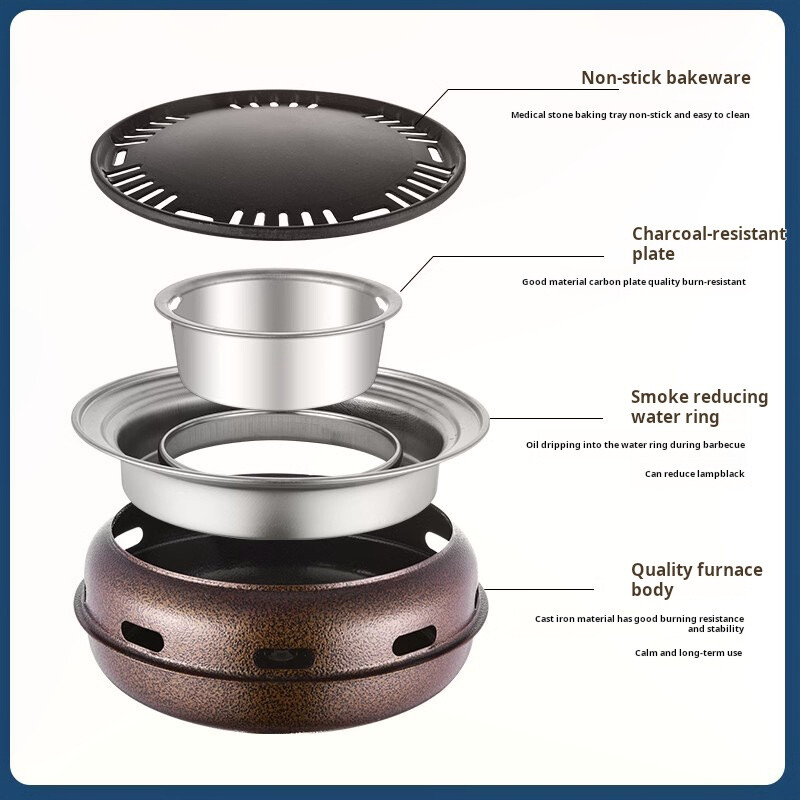 Non-stick bakeware

Medical stone baking tray non-stick and easy to clean

Charcoal-resistant plate

Good material carbon plate quality burn-resistant

Smoke reducing water ring

Oil dripping into the water ring during barbecue

Can reduce lampblack

Quality furnace body

Cast iron material has good burning resistance and stability

Calm and long-term use