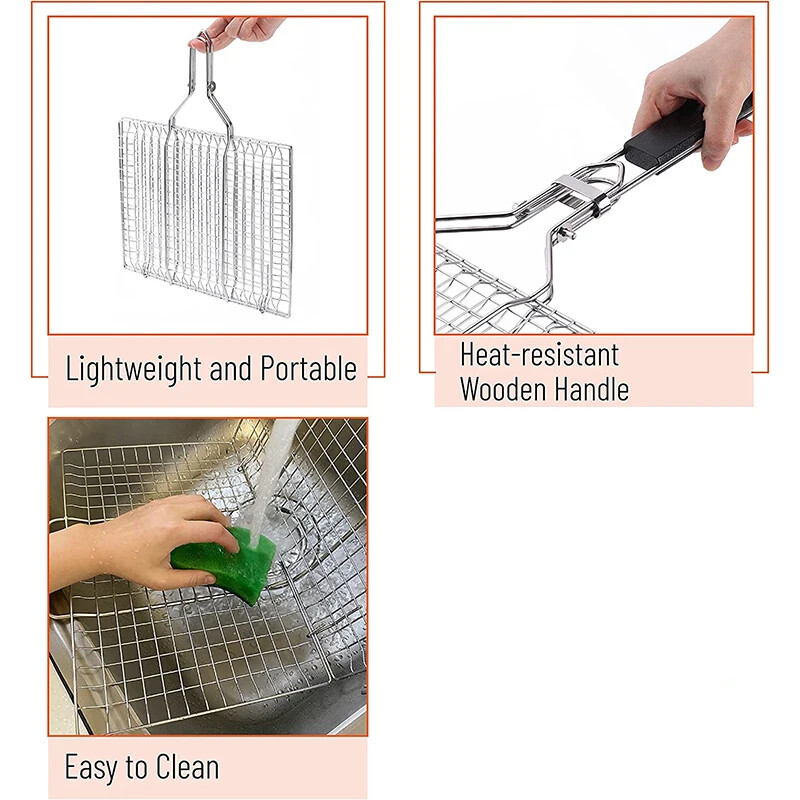 Lightweight and Portable

Heat-resistant Wooden Handle

Easy to Clean