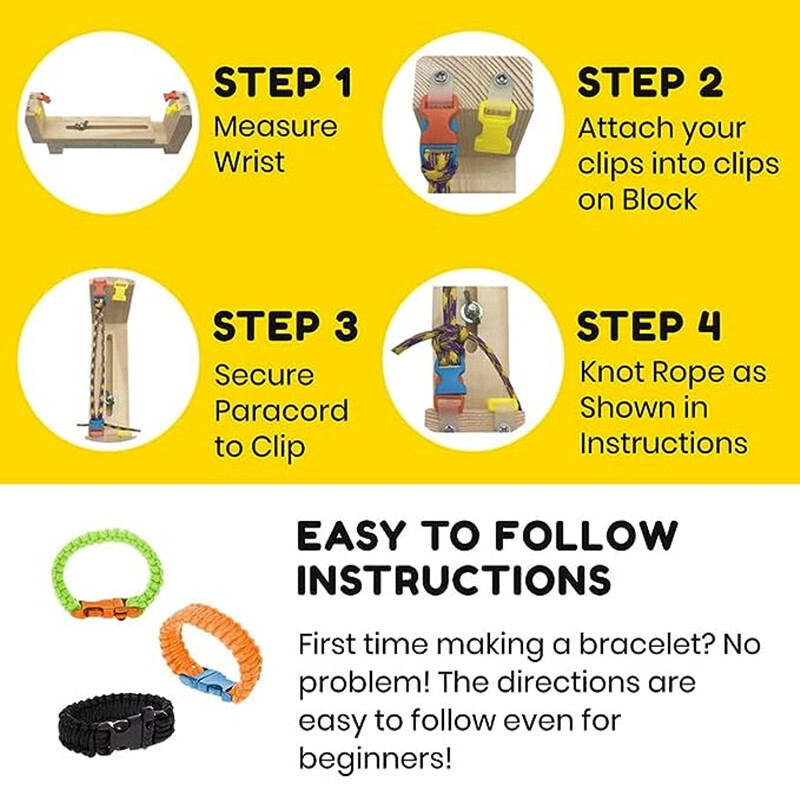 STEP 1
Measure Wrist

STEP 2
Attach your clips into clips on Block

STEP 3
Secure Paracord to Clip

STEP 4
Knot Rope as Shown in Instructions

EASY TO FOLLOW INSTRUCTIONS

First time making a bracelet? No problem! The directions are easy to follow even for beginners!