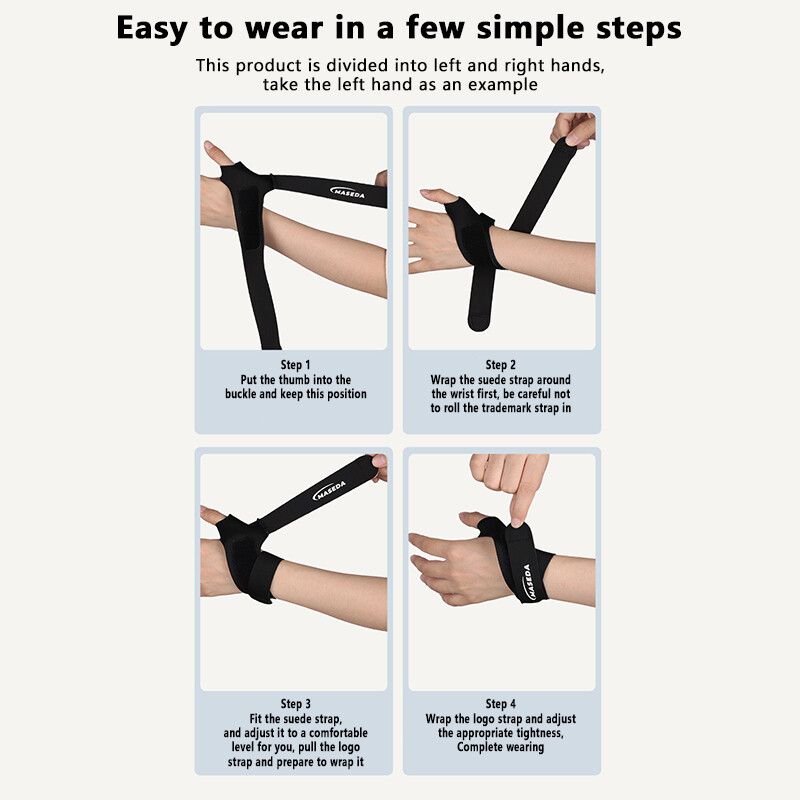 Easy to wear in a few simple steps

This product is divided into left and right hands, take the left hand as an example

MASEDA

Step 1
Put the thumb into the buckle and keep this position

Step 2
Wrap the suede strap around the wrist first, be careful not to roll the trademark strap in

MASEDA

Step 3
Fit the suede strap, and adjust it to a comfortable level for you, pull the logo strap and prepare to wrap it

MASEDA

Step 4
Wrap the logo strap and adjust the appropriate tightness, Complete wearing