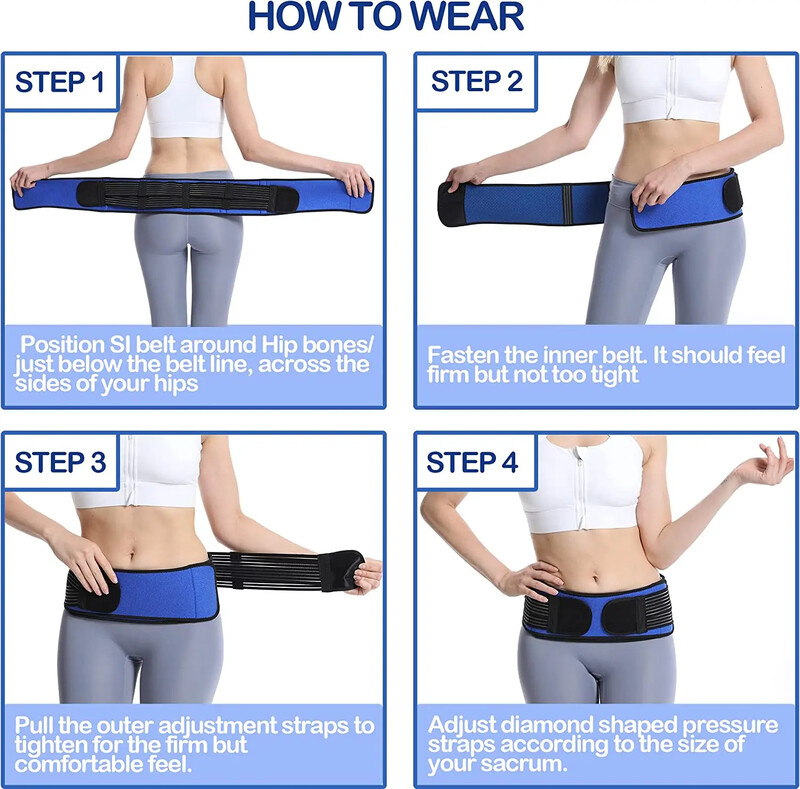 HOW TO WEAR

STEP 1

Position SI belt around Hip bones/ just below the belt line, across the sides of your hips

STEP 2

Fasten the inner belt. It should feel firm but not too tight

STEP 3

Pull the outer adjustment straps to tighten for the firm but comfortable feel.

STEP 4

Adjust diamond shaped pressure straps according to the size of your sacrum.