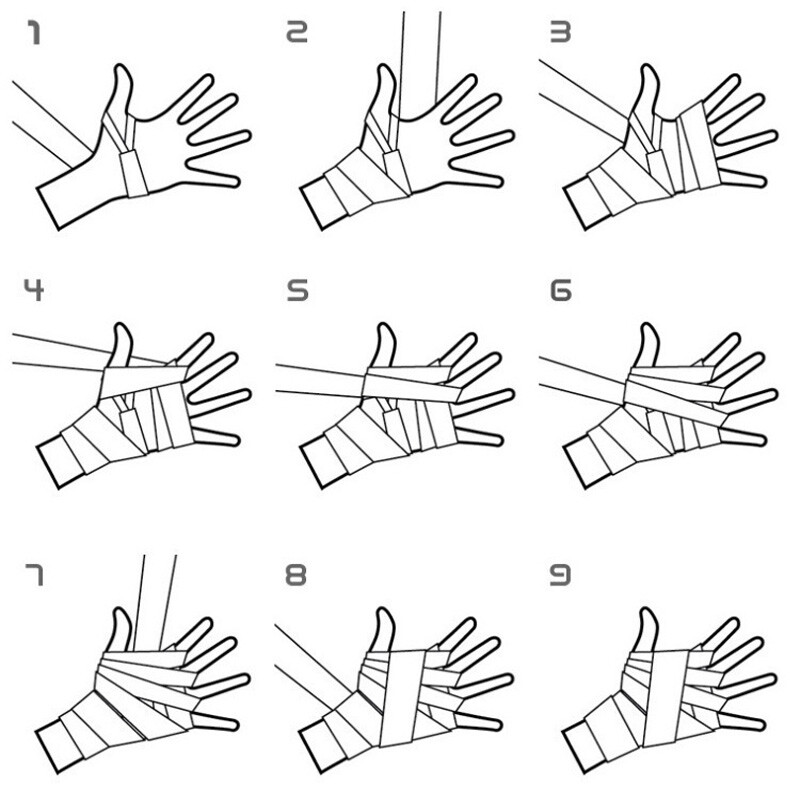 1

2

3

4

5

6

7

8

9