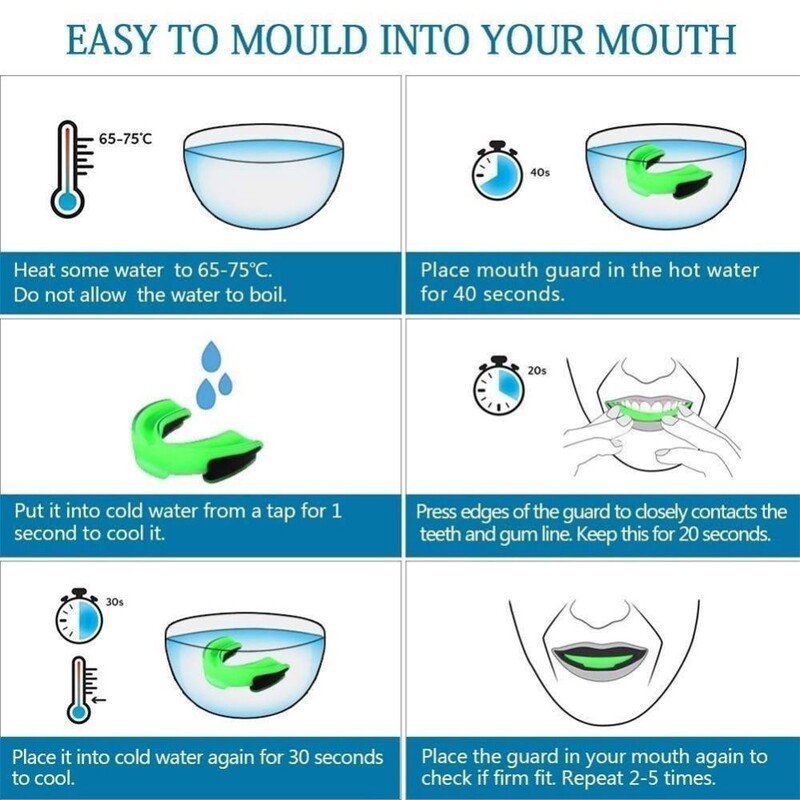 EASY TO MOULD INTO YOUR MOUTH

65-75℃

Heat some water to 65-75℃. Do not allow the water to boil.

40s

Place mouth guard in the hot water for 40 seconds.

Put it into cold water from a tap for 1 second to cool it.

20s

Press edges of the guard to closely contacts the teeth and gum line. Keep this for 20 seconds.

30s

Place it into cold water again for 30 seconds to cool.

Place the guard in your mouth again to check if firm fit. Repeat 2-5 times.