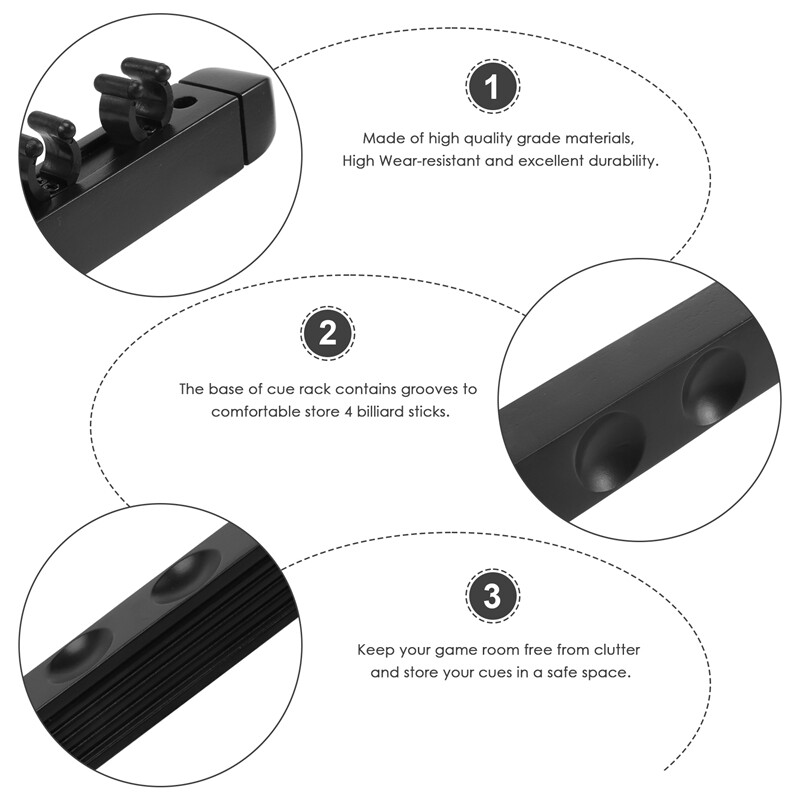 1

Made of high quality grade materials, High Wear-resistant and excellent durability.

2

The base of cue rack contains grooves to comfortable store 4 billiard sticks.

3

Keep your game room free from clutter and store your cues in a safe space.