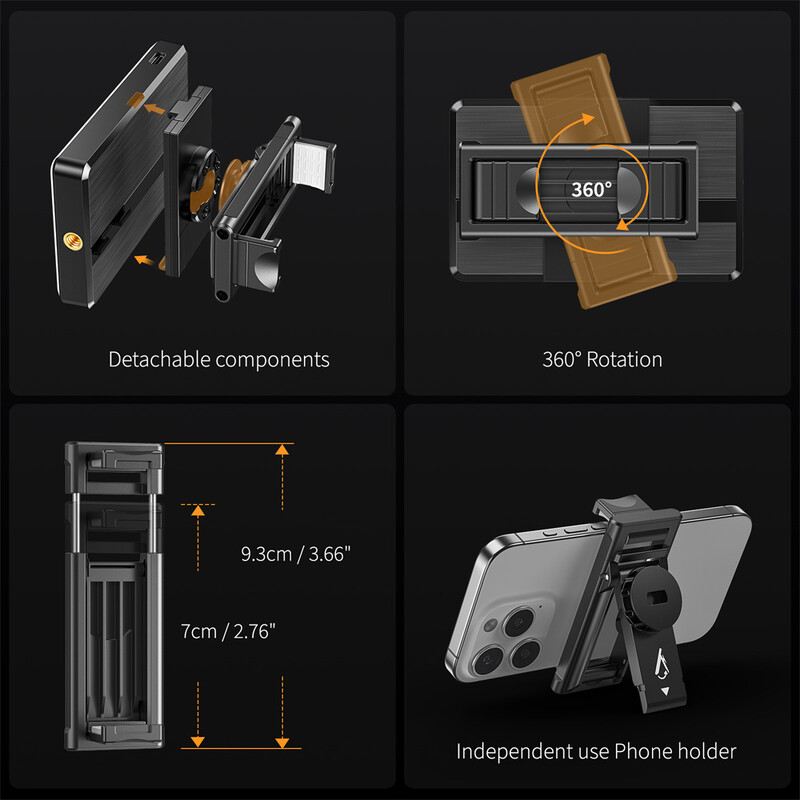 Detachable components

360°

360° Rotation

9.3cm / 3.66"

7cm / 2.76"

Independent use Phone holder