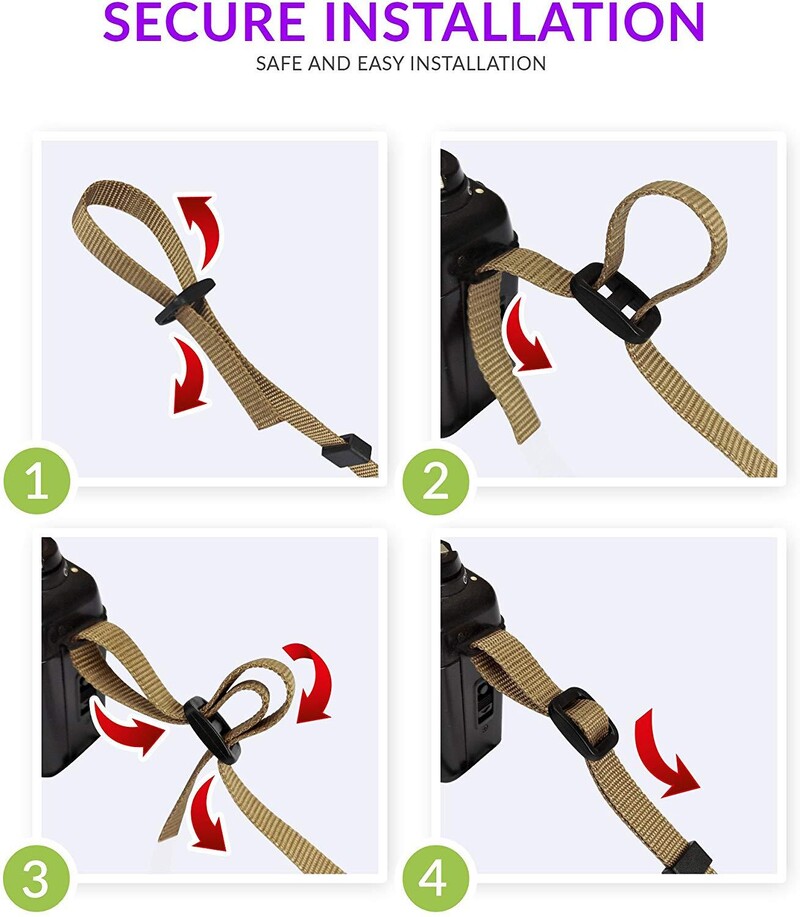 SECURE INSTALLATION
SAFE AND EASY INSTALLATION

1

2

3

4