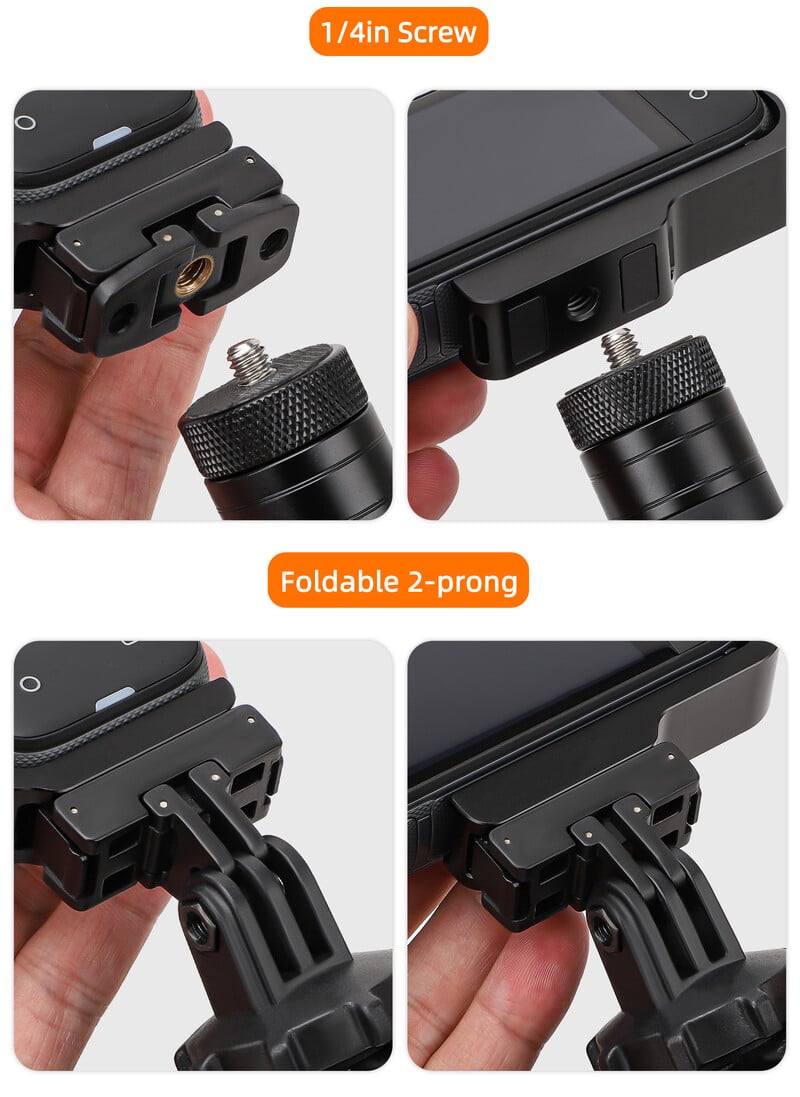 1/4in Screw

Foldable 2-prong