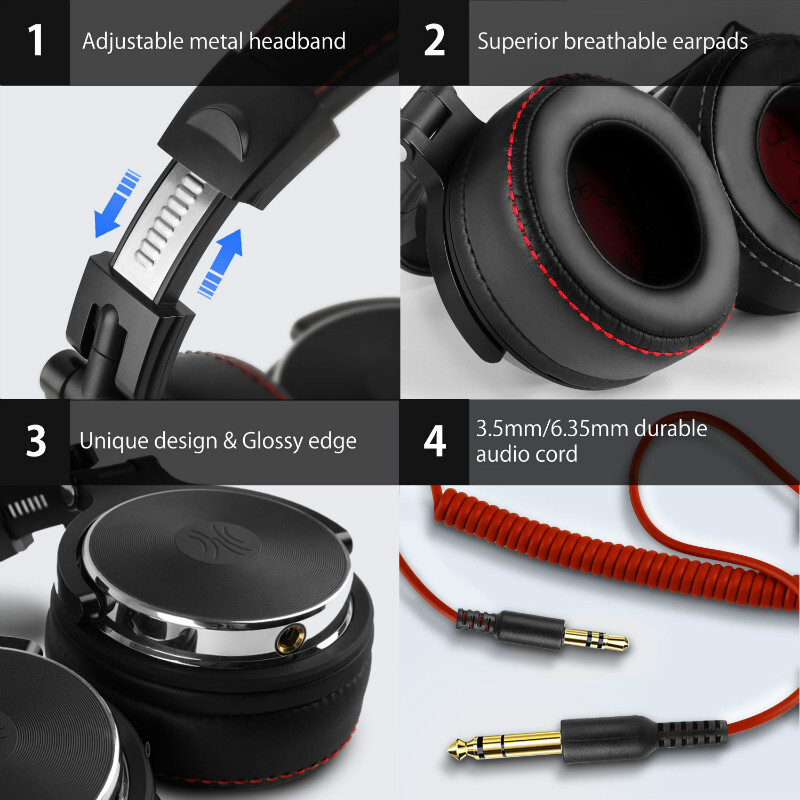 1 Adjustable metal headband

2 Superior breathable earpads

3 Unique design & Glossy edge

4 3.5mm/6.35mm durable audio cord