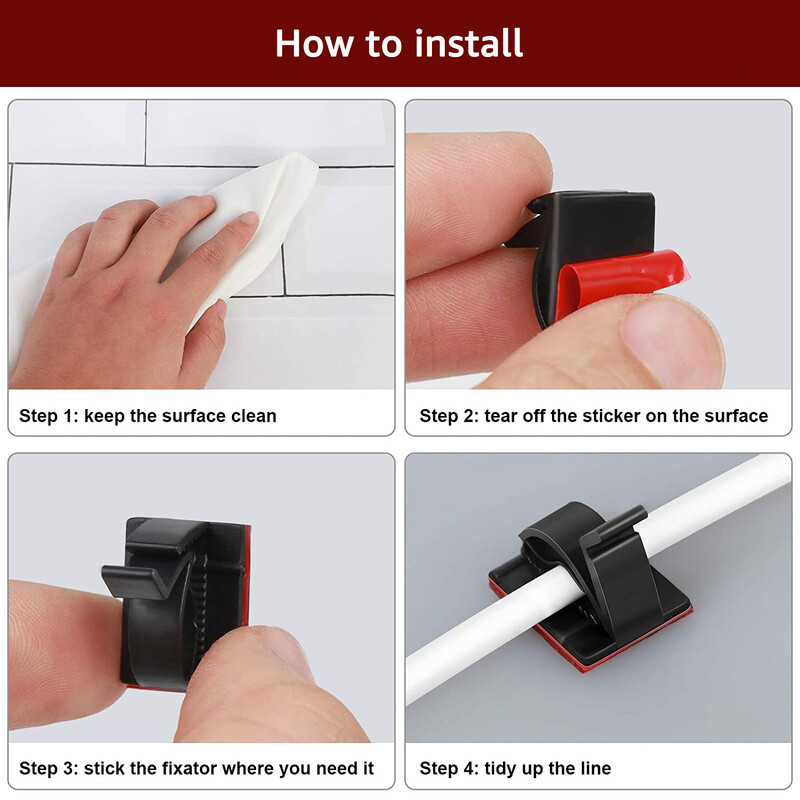 How to install

Step 1: keep the surface clean

Step 2: tear off the sticker on the surface

Step 3: stick the fixator where you need it

Step 4: tidy up the line