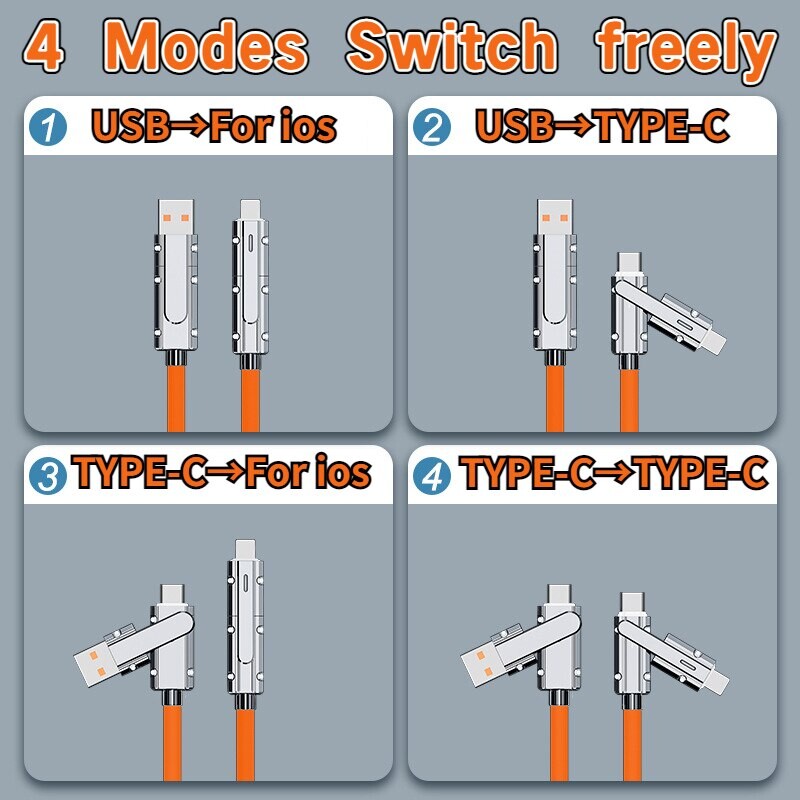 4 Modes Switch freely

1 USB→For ios

2 USB→TYPE-C

3 TYPE-C→For ios

4 TYPE-C→TYPE-C