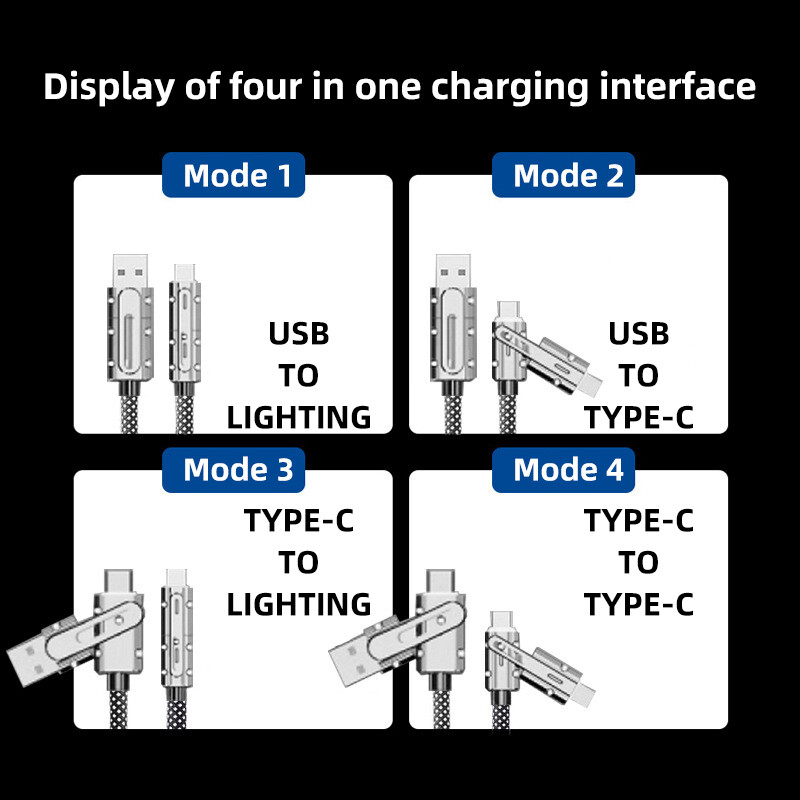 Display of four in one charging interface

Mode 1

USB
TO
LIGHTING

Mode 2

USB
TO
TYPE-C

Mode 3

TYPE-C
TO
LIGHTING

Mode 4

TYPE-C
TO
TYPE-C