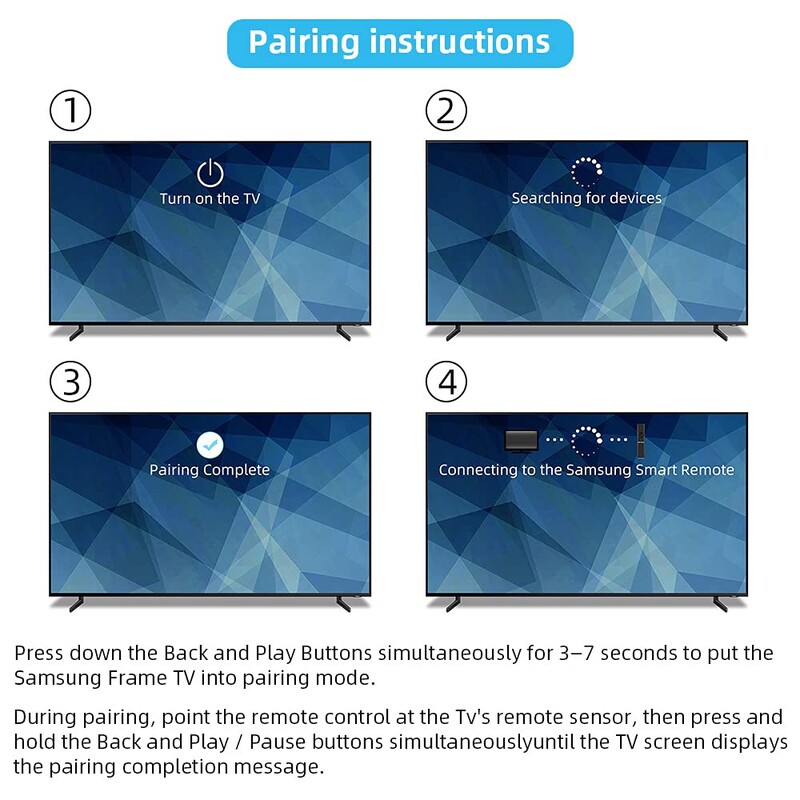 Pairing instructions

①

Turn on the TV

②

Searching for devices

③

Pairing Complete

④

Connecting to the Samsung Smart Remote

Press down the Back and Play Buttons simultaneously for 3–7 seconds to put the Samsung Frame TV into pairing mode.

During pairing, point the remote control at the Tv's remote sensor, then press and hold the Back and Play / Pause buttons simultaneouslyuntil the TV screen displays the pairing completion message.