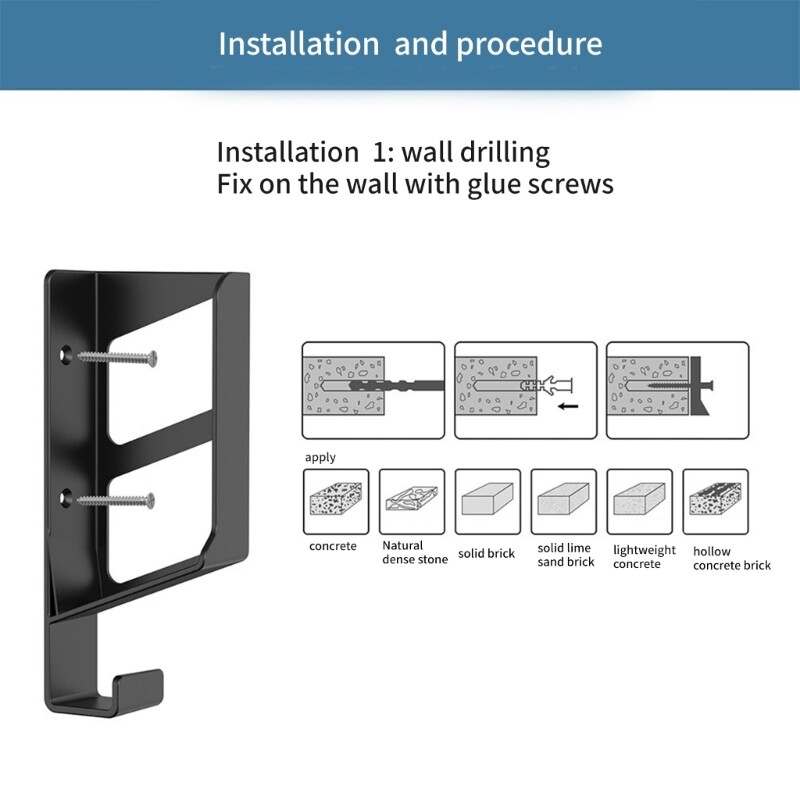 Installation and procedure

Installation 1: wall drilling
Fix on the wall with glue screws

apply

concrete

Natural dense stone

solid brick

solid lime sand brick

lightweight concrete

hollow concrete brick