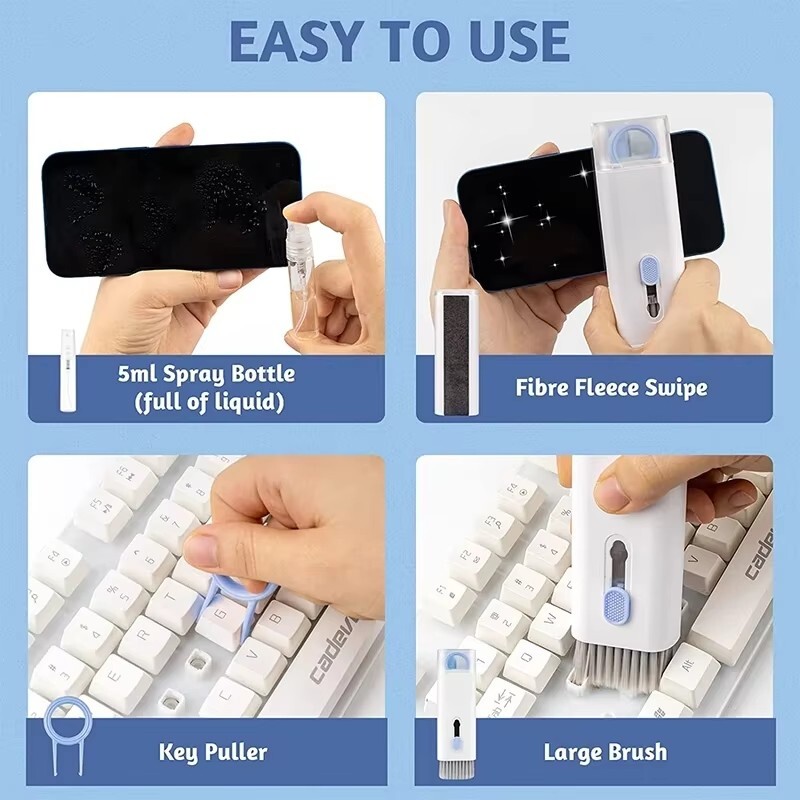 EASY TO USE

5ml Spray Bottle
(full of liquid)

Fibre Fleece Swipe

Key Puller

Large Brush