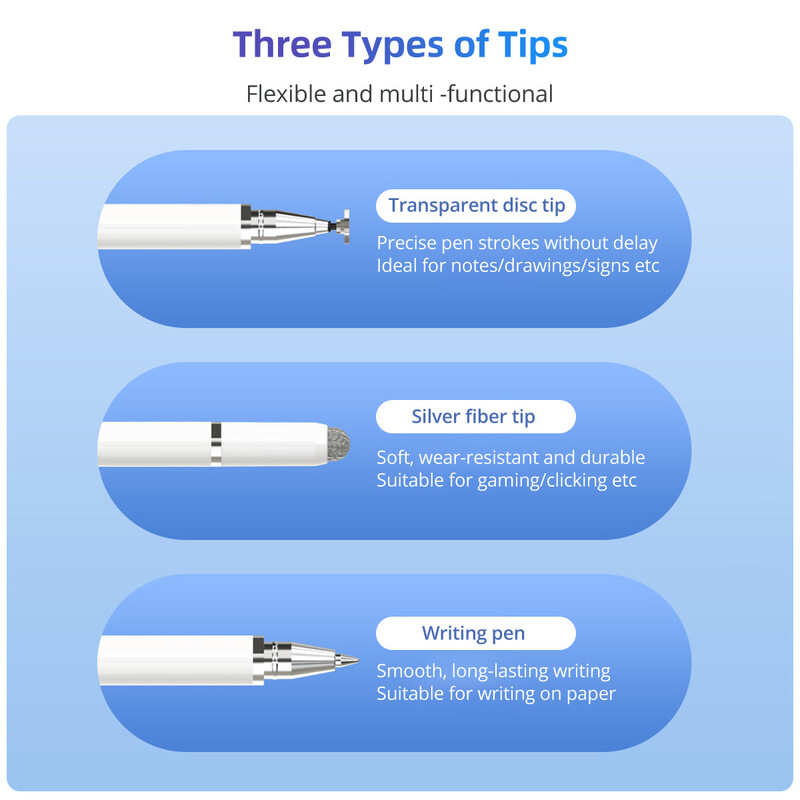 Three Types of Tips

Flexible and multi -functional

Transparent disc tip

Precise pen strokes without delay
Ideal for notes/drawings/signs etc

Silver fiber tip

Soft, wear-resistant and durable
Suitable for gaming/clicking etc

Writing pen

Smooth, long-lasting writing
Suitable for writing on paper