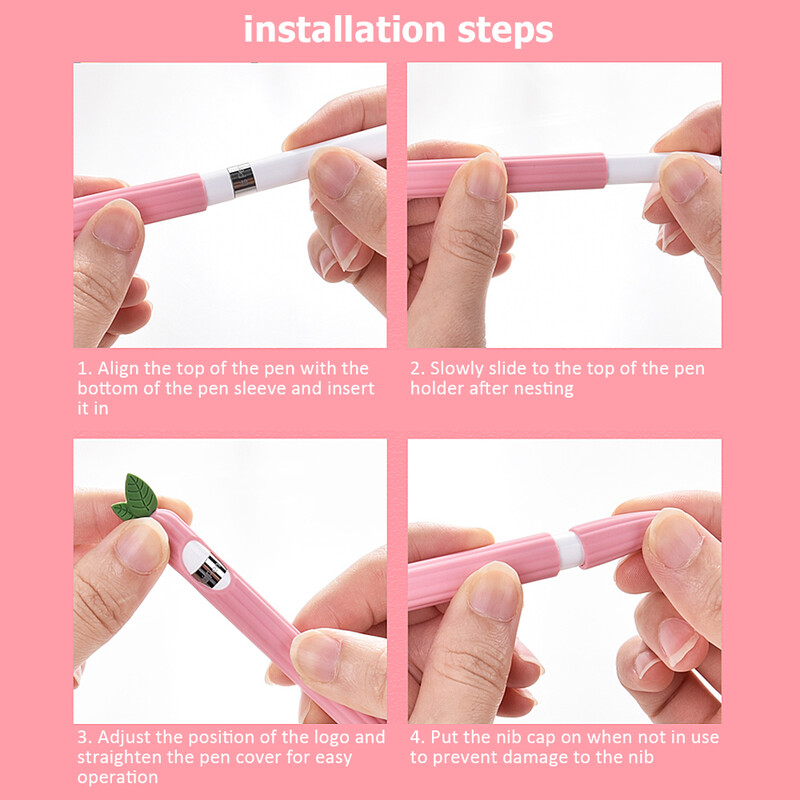 installation steps

1. Align the top of the pen with the bottom of the pen sleeve and insert it in

2. Slowly slide to the top of the pen holder after nesting

3. Adjust the position of the logo and straighten the pen cover for easy operation

4. Put the nib cap on when not in use to prevent damage to the nib