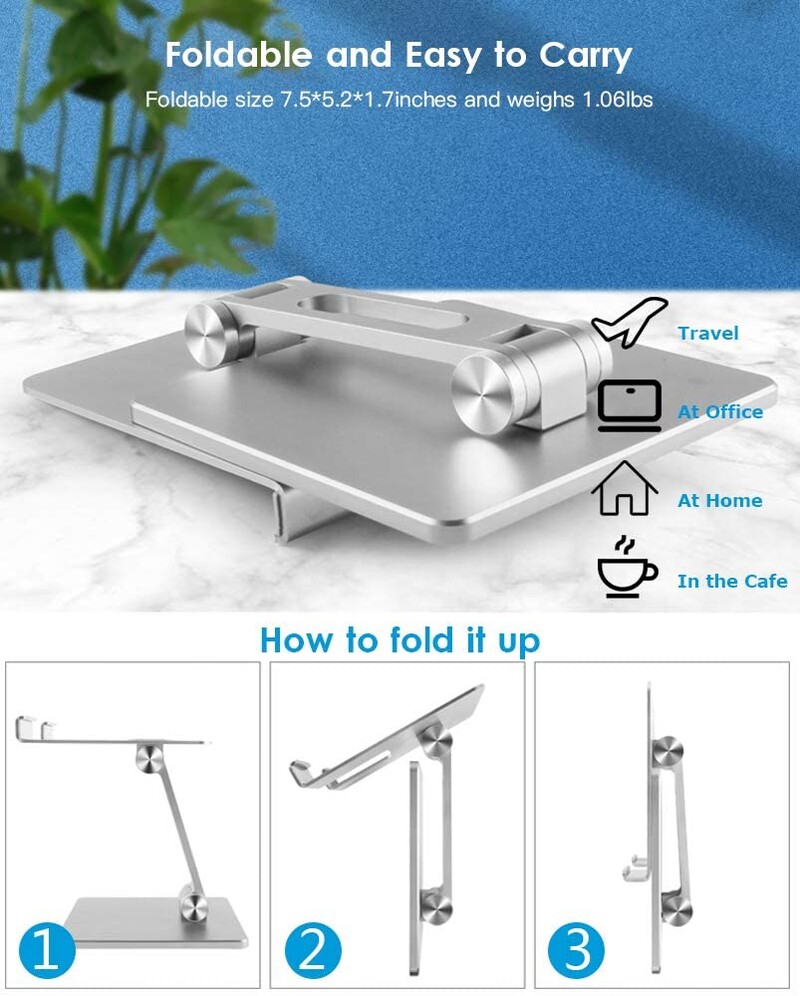 Foldable and Easy to Carry
Foldable size 7.5*5.2*1.7inches and weighs 1.06lbs

Travel
At Office
At Home
In the Cafe

How to fold it up

1
2
3