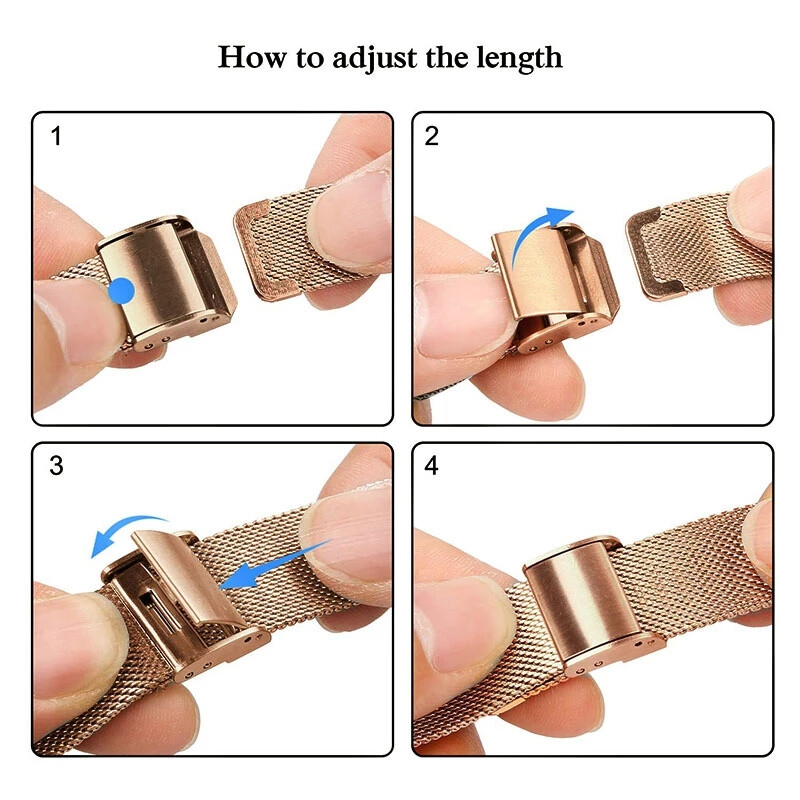 How to adjust the length

1

2

3

4