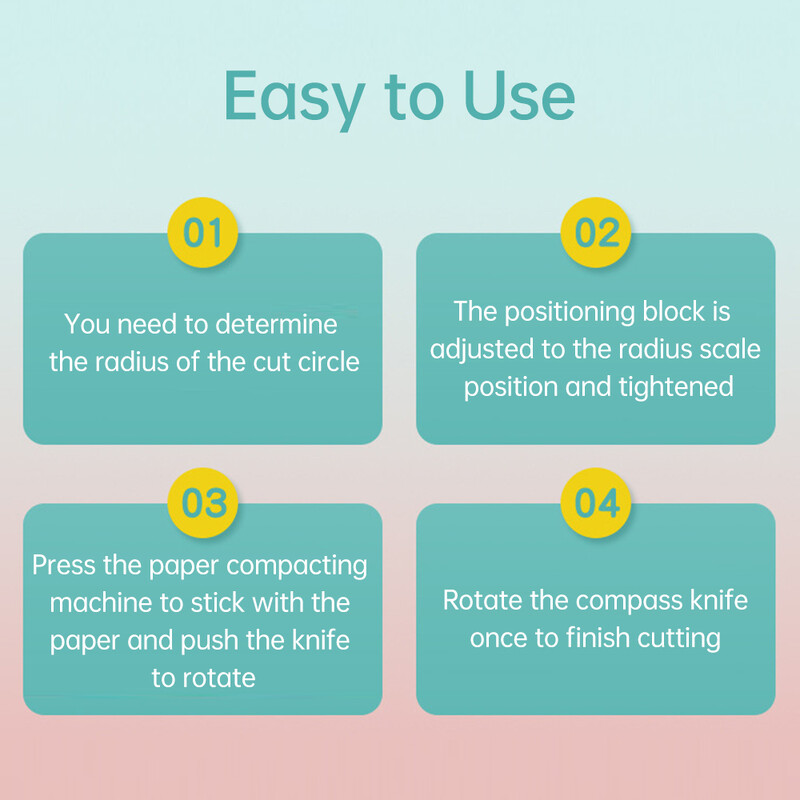 Easy to Use

01

You need to determine the radius of the cut circle

02

The positioning block is adjusted to the radius scale position and tightened

03

Press the paper compacting machine to stick with the paper and push the knife to rotate

04

Rotate the compass knife once to finish cutting